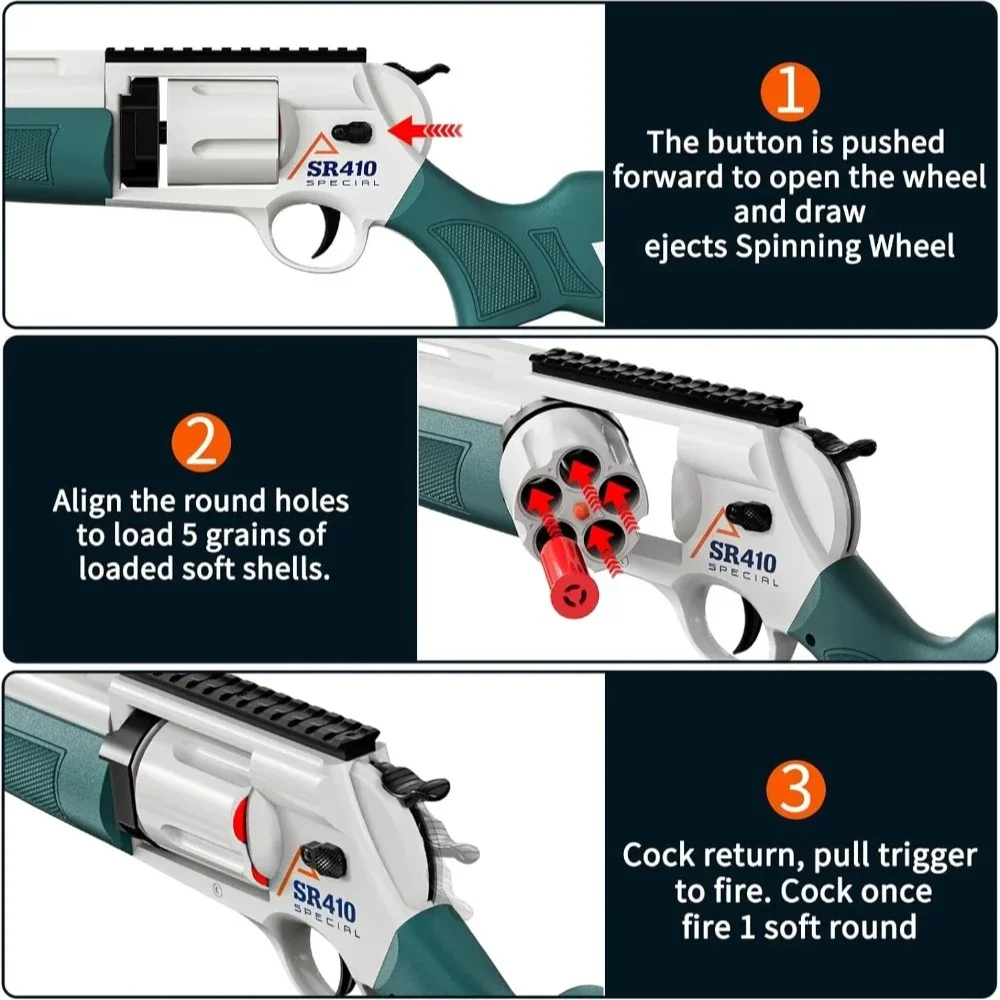 SR410
SPECIAL

1

The button is pushed forward to open the wheel and draw ejects Spinning Wheel

2

Align the round holes to load 5 grains of loaded soft shells.

SR410
SPECIAL

SR410
SPECIAL

3

Cock return, pull trigger to fire. Cock once fire 1 soft round