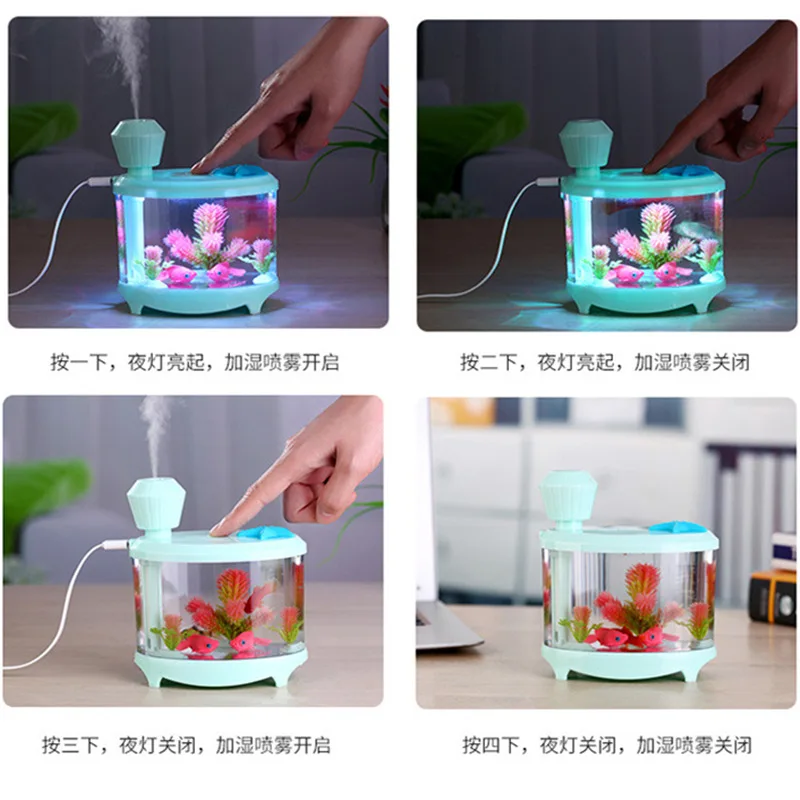 按一下，夜灯亮起，加湿喷雾开启

按二下，夜灯亮起，加湿喷雾关闭

按三下，夜灯关闭，加湿喷雾开启

按四下，夜灯关闭，加湿喷雾关闭