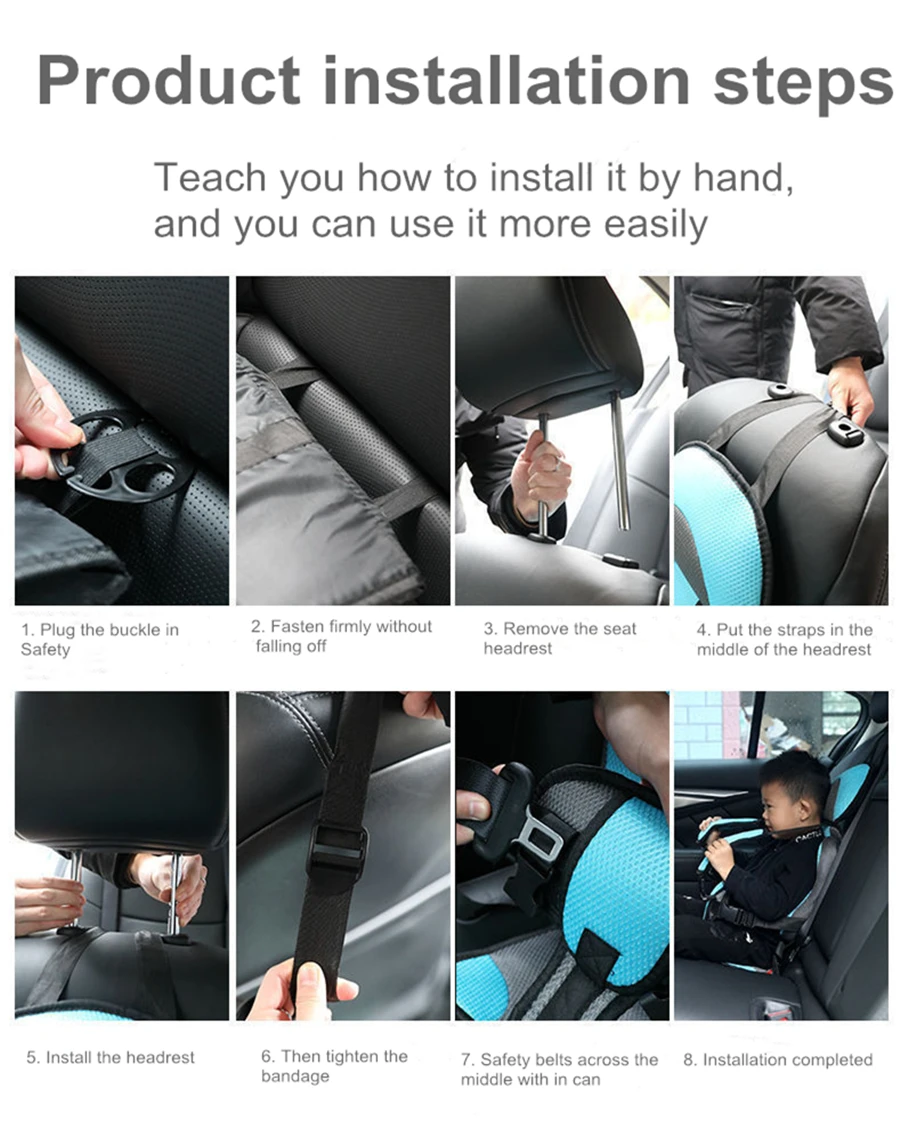 Product installation steps

Teach you how to install it by hand, and you can use it more easily

1. Plug the buckle in Safety

2. Fasten firmly without falling off

3. Remove the seat headrest

4. Put the straps in the middle of the headrest

5. Install the headrest

6. Then tighten the bandage

7. Safety belts across the middle with in can

8. Installation completed