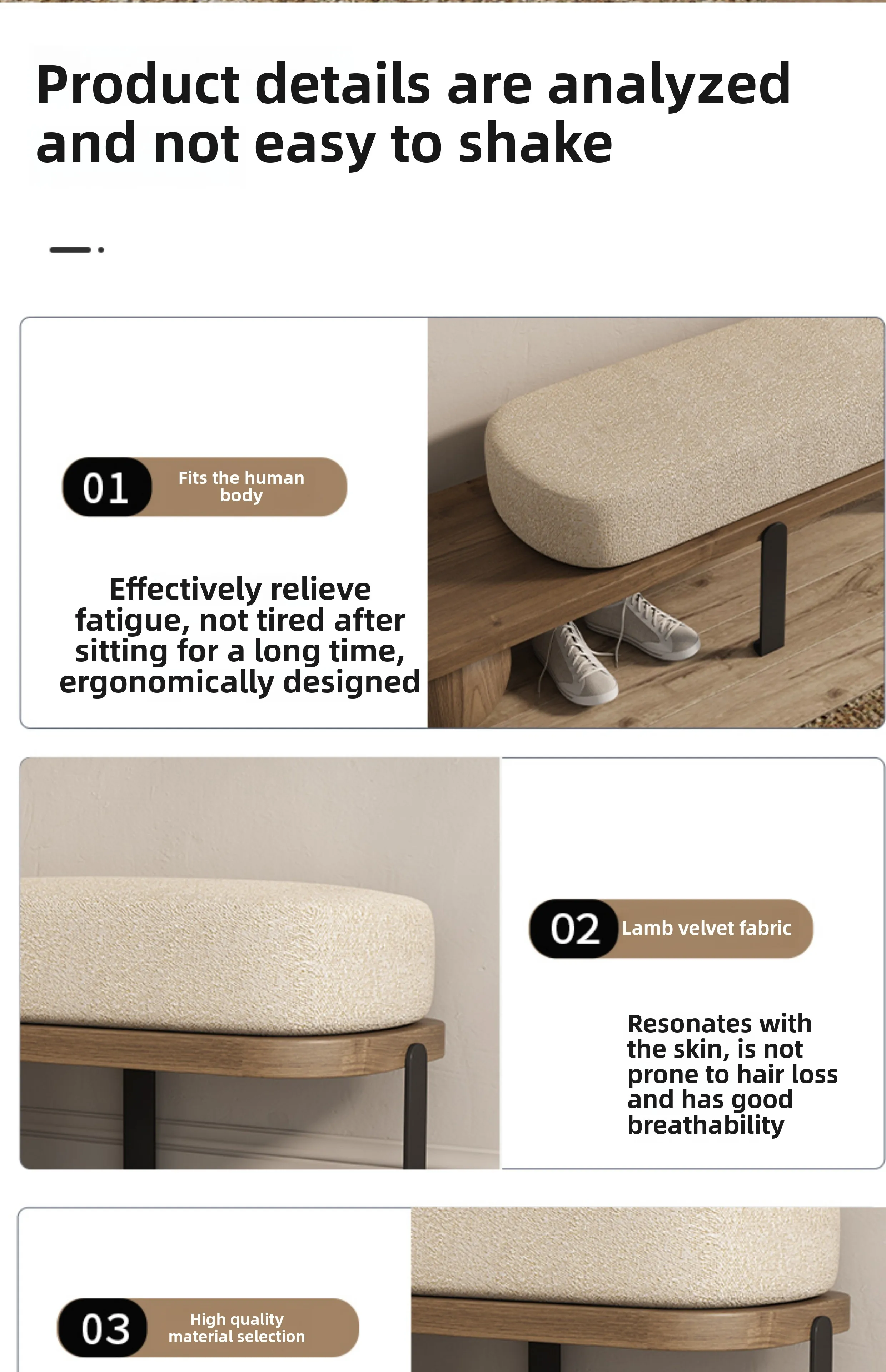 Product details are analyzed and not easy to shake

01 Fits the human body

Effectively relieve fatigue, not tired after sitting for a long time, ergonomically designed

02 Lamb velvet fabric

Resonates with the skin, is not prone to hair loss and has good breathability

03 High quality material selection