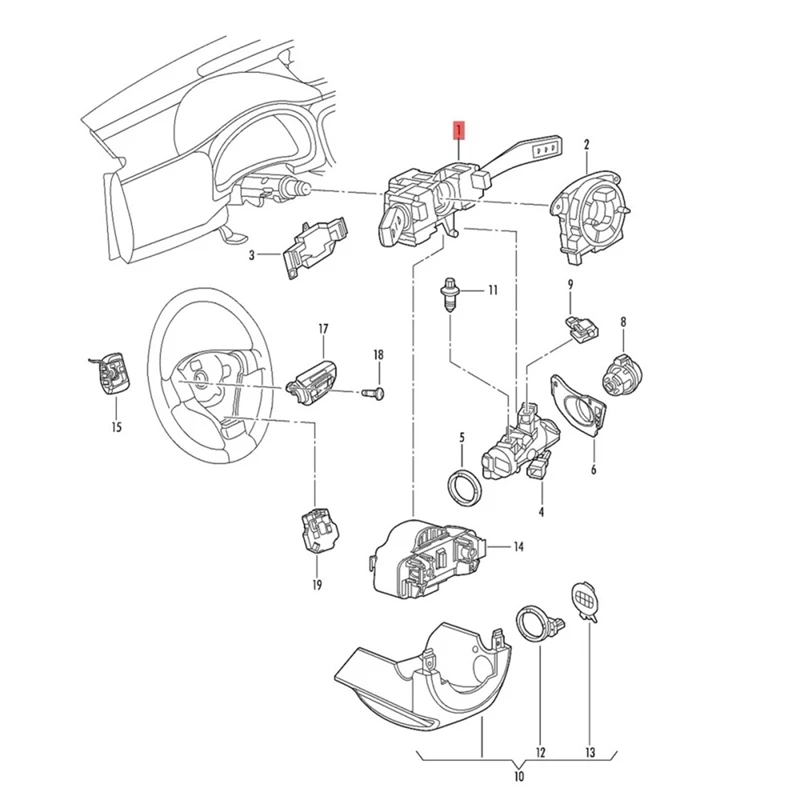 1
2
3
11
9
8
17
18
15
5
6
4
14
19
12
13
10