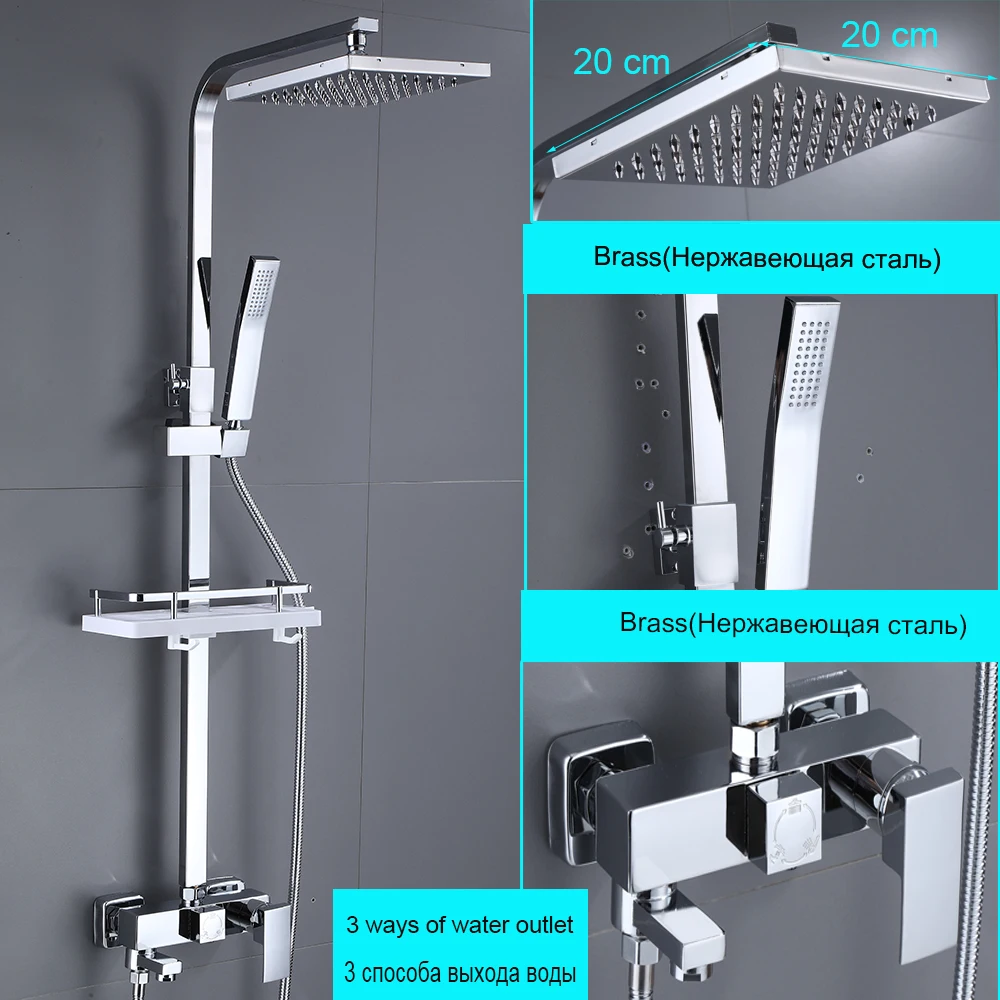 20 cm
20 cm

Brass(Нержавеющая сталь)

Brass(Нержавеющая сталь)

3 ways of water outlet
3 способа выхода воды