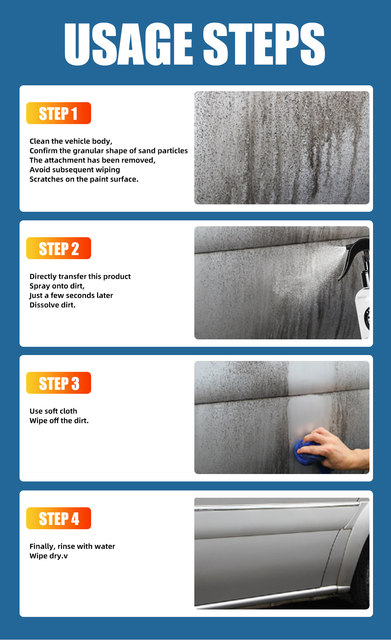 USAGE STEPS

STEP 1

Clean the vehicle body,
Confirm the granular shape of sand particles
The attachment has been removed,
Avoid subsequent wiping
Scratches on the paint surface.

STEP 2

Directly transfer this product
Spray onto dirt,
Just a few seconds later
Dissolve dirt.

STEP 3

Use soft cloth
Wipe off the dirt.

STEP 4

Finally, rinse with water
Wipe dry.v