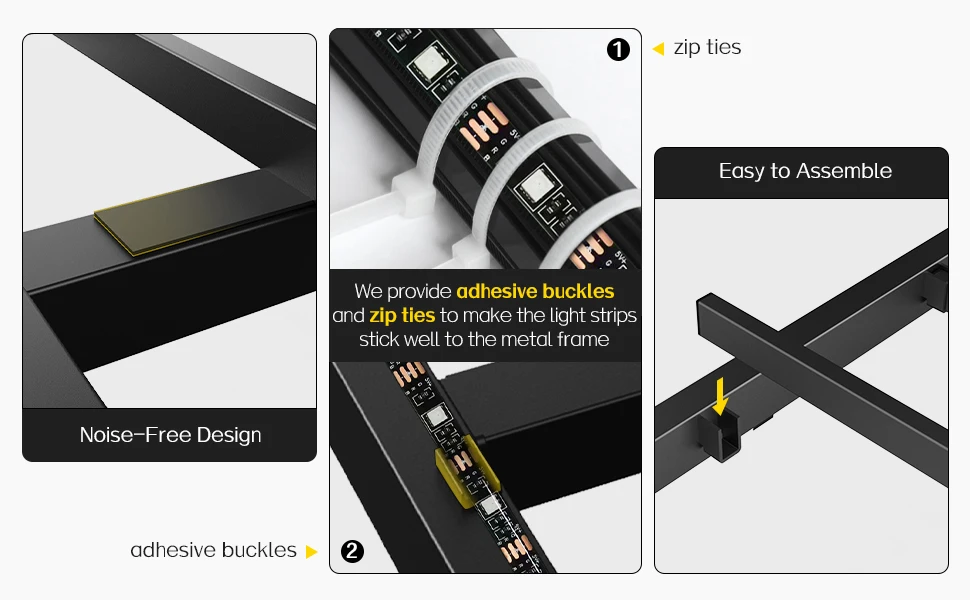 Noise-Free Design

1

zip ties

We provide adhesive buckles and zip ties to make the light strips stick well to the metal frame

adhesive buckles

2

Easy to Assemble