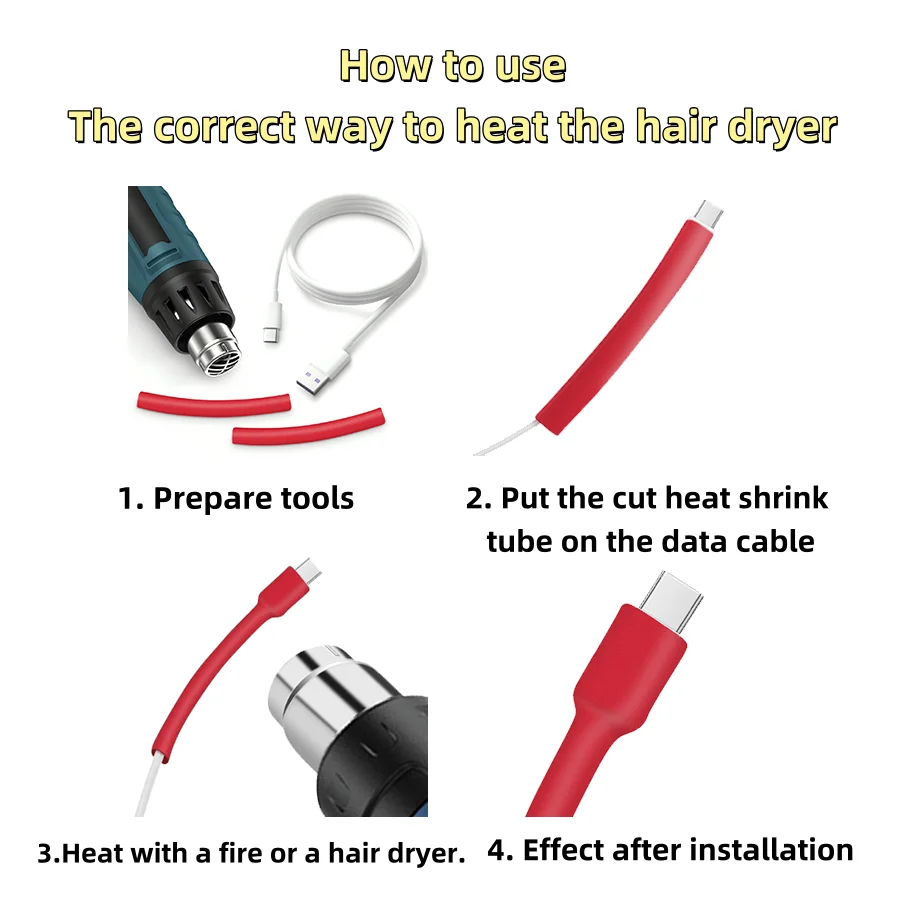 How to use
The correct way to heat the hair dryer

1. Prepare tools

2. Put the cut heat shrink tube on the data cable

3.Heat with a fire or a hair dryer.

4. Effect after installation