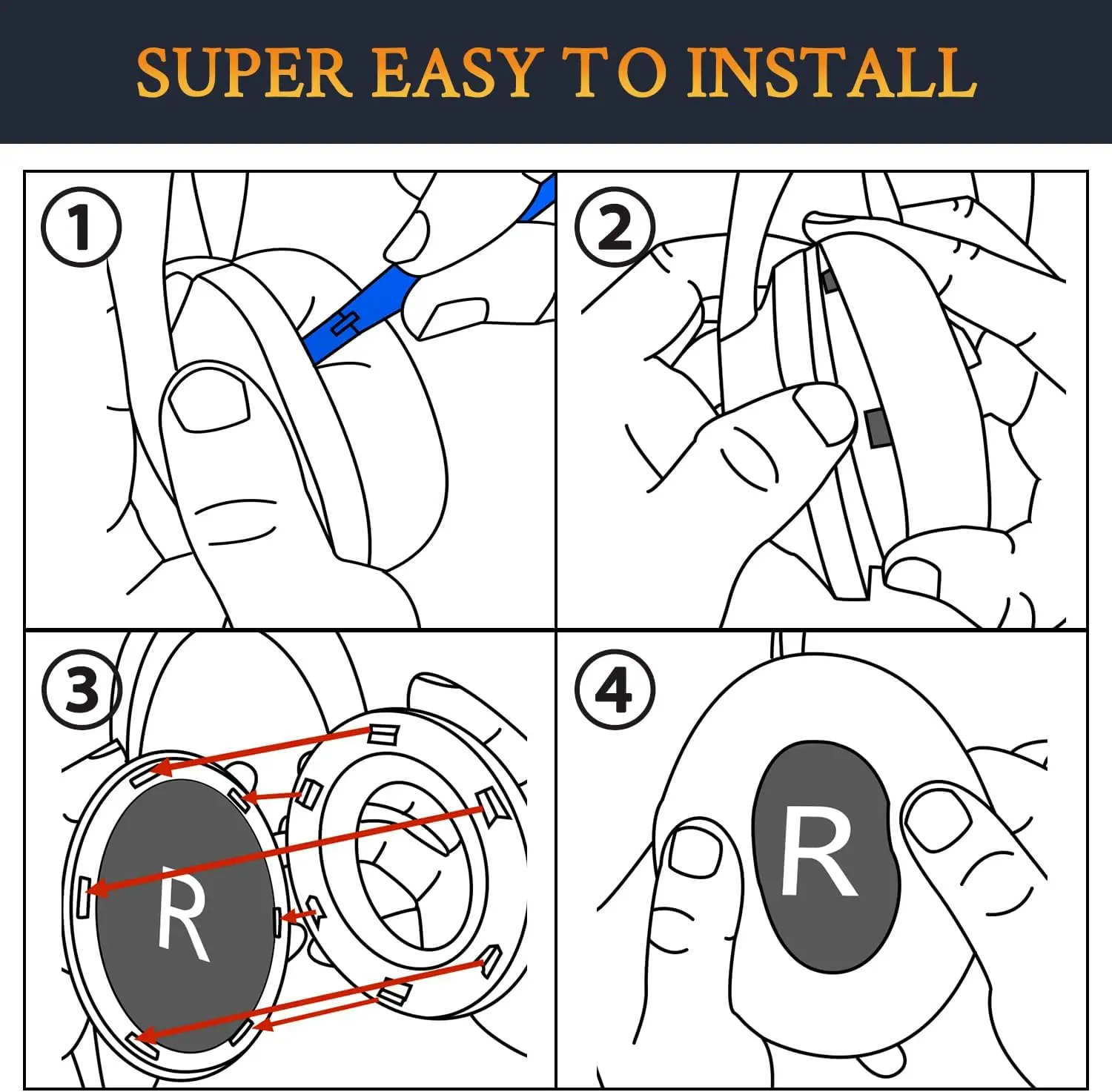 SUPER EASY TO INSTALL

1

2

3

R

4

R