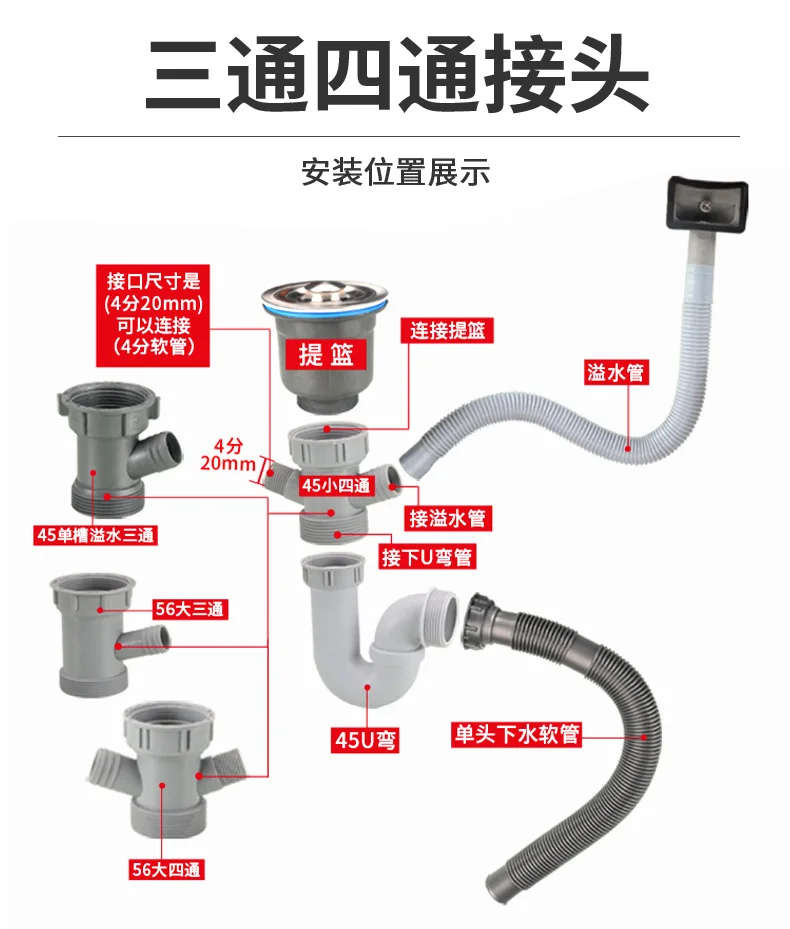 三通四通接头

安装位置展示

接口尺寸是
(4分20mm)
可以连接
(4分软管)

提篮

连接提篮

溢水管

4分
20mm

45小四通

接溢水管

接下U弯管

45单槽溢水三通

56大三通

45U弯

单头下水软管

56大四通