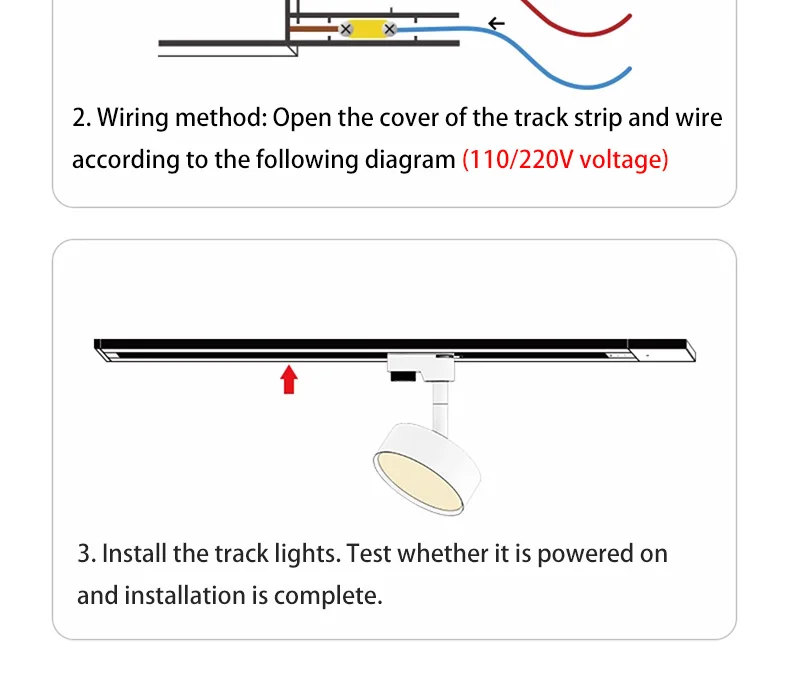 2. Wiring method: Open the cover of the track strip and wire according to the following diagram (110/220V voltage)

3. Install the track lights. Test whether it is powered on and installation is complete.