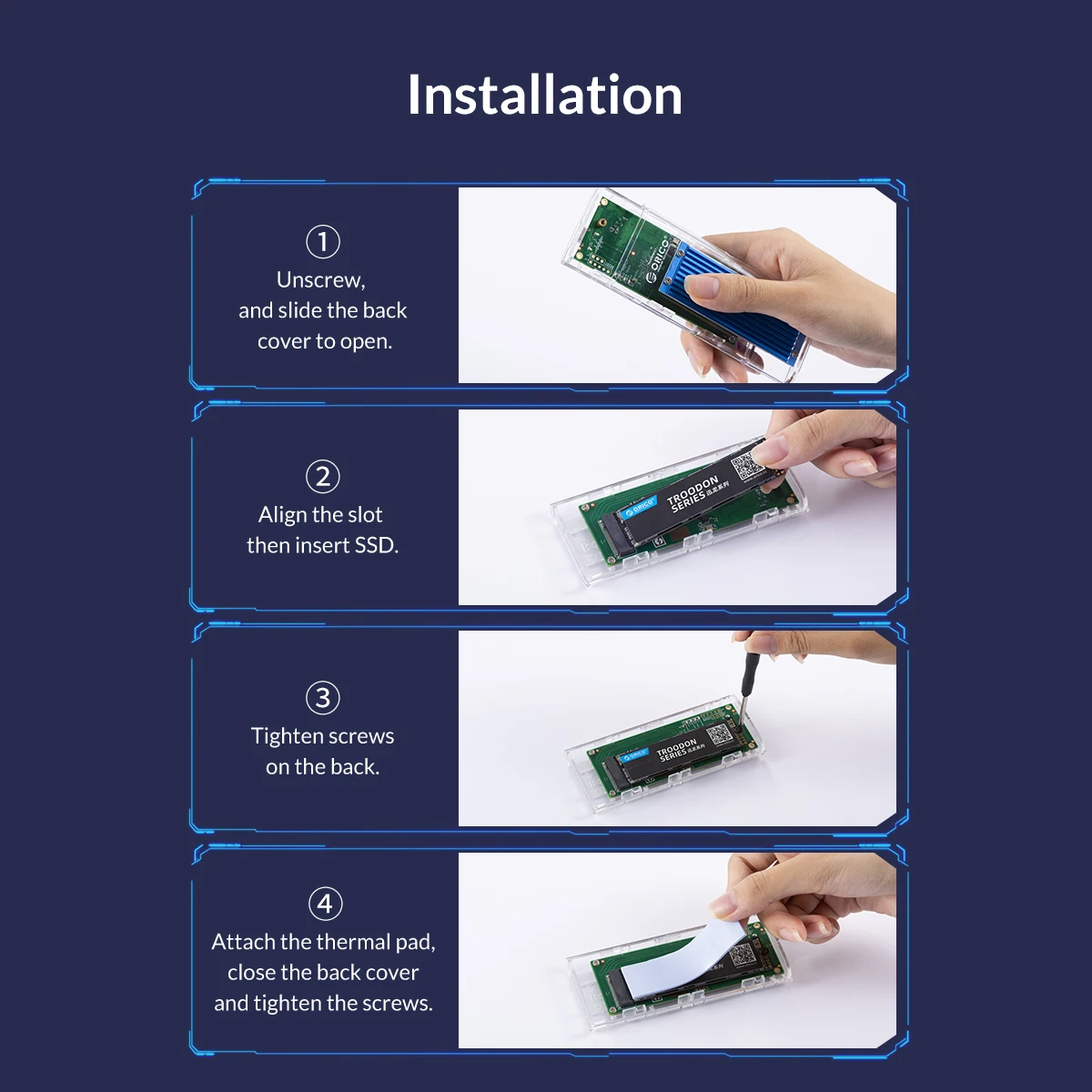 Installation

①
Unscrew, and slide the back cover to open.

ORICO

②
Align the slot then insert SSD.

ORICO
TROODON SERIES 迅龙系列

③
Tighten screws on the back.

ORICO
TROODON SERIES 迅龙系列

④
Attach the thermal pad, close the back cover and tighten the screws.