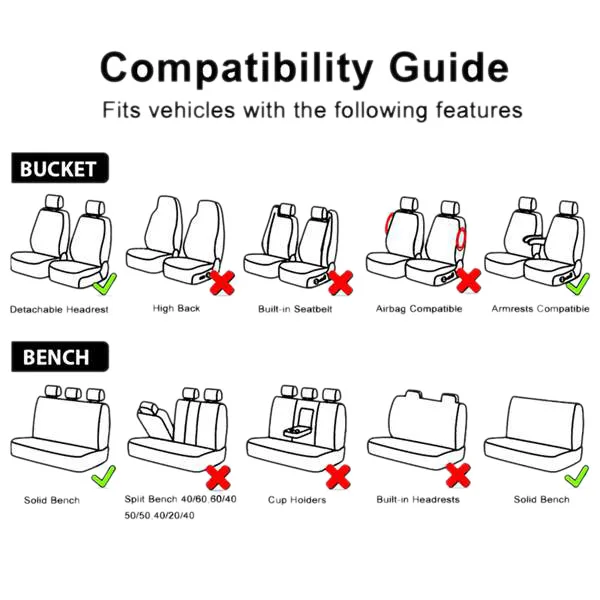 Compatibility Guide

Fits vehicles with the following features

BUCKET

Detachable Headrest

High Back

Built-in Seatbelt

Airbag Compatible

Armrests Compatible

BENCH

Solid Bench

Split Bench 40/60,60/40 50/50,40/20/40

Cup Holders

Built-in Headrests

Solid Bench