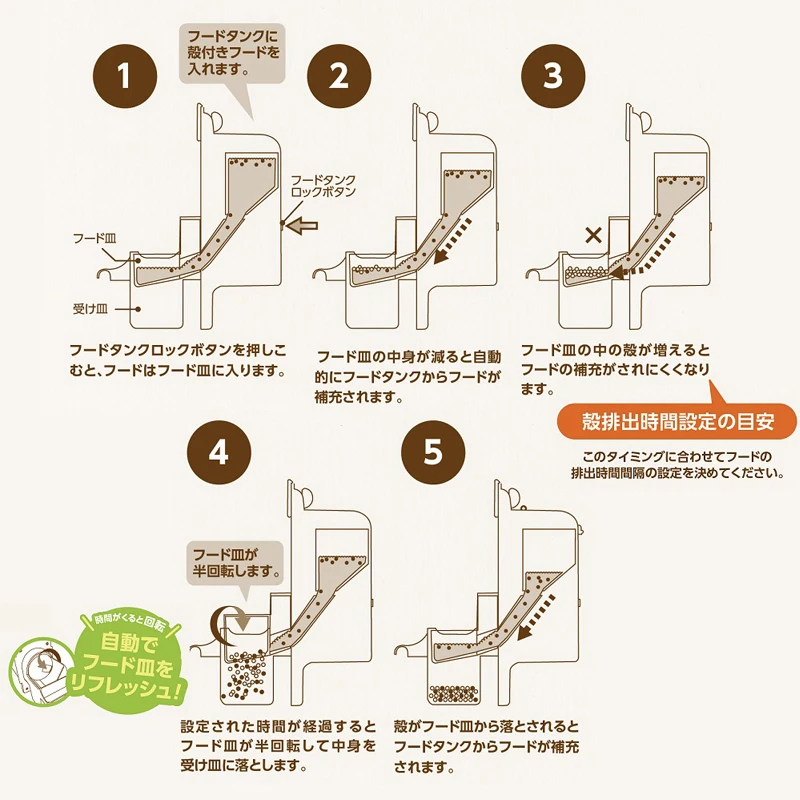 1

フードタンクに殻付きフードを入れます。

フードタンクロックボタン

フード皿

受け皿

フードタンクロックボタンを押しこむと、フードはフード皿に入ります。

2

フード皿の中身が減ると自動的にフードタンクからフードが補充されます。

3

×

フード皿の中の殻が増えるとフードの補充がされにくくなります。

殻排出時間設定の目安

このタイミングに合わせてフードの排出時間間隔の設定を決めてください。

4

フード皿が半回転します。

時間がくると回転

自動でフード皿をリフレッシュ!

設定された時間が経過するとフード皿が半回転して中身を受け皿に落とします。

5

殻がフード皿から落とされるとフードタンクからフードが補充されます。