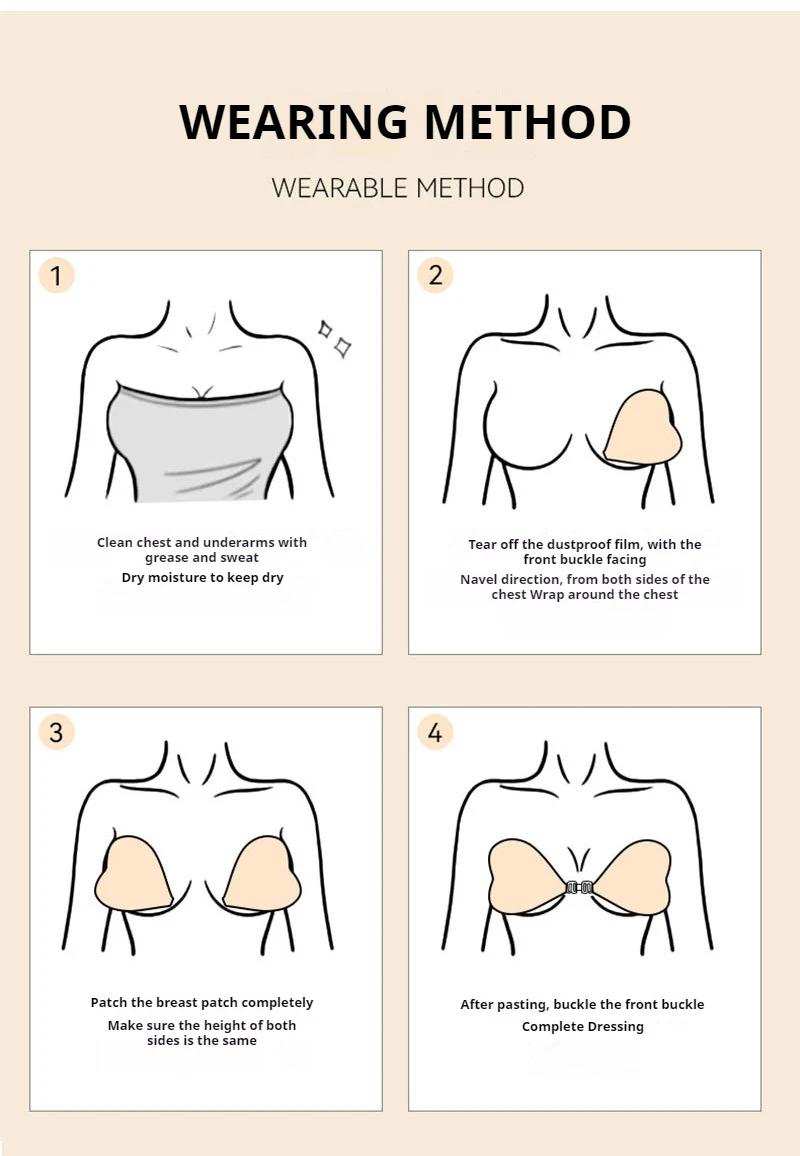 WEARING METHOD

WEARABLE METHOD

1

Clean chest and underarms with grease and sweat

Dry moisture to keep dry

2

Tear off the dustproof film, with the front buckle facing

Navel direction, from both sides of the chest Wrap around the chest

3

Patch the breast patch completely

Make sure the height of both sides is the same

4

After pasting, buckle the front buckle

Complete Dressing