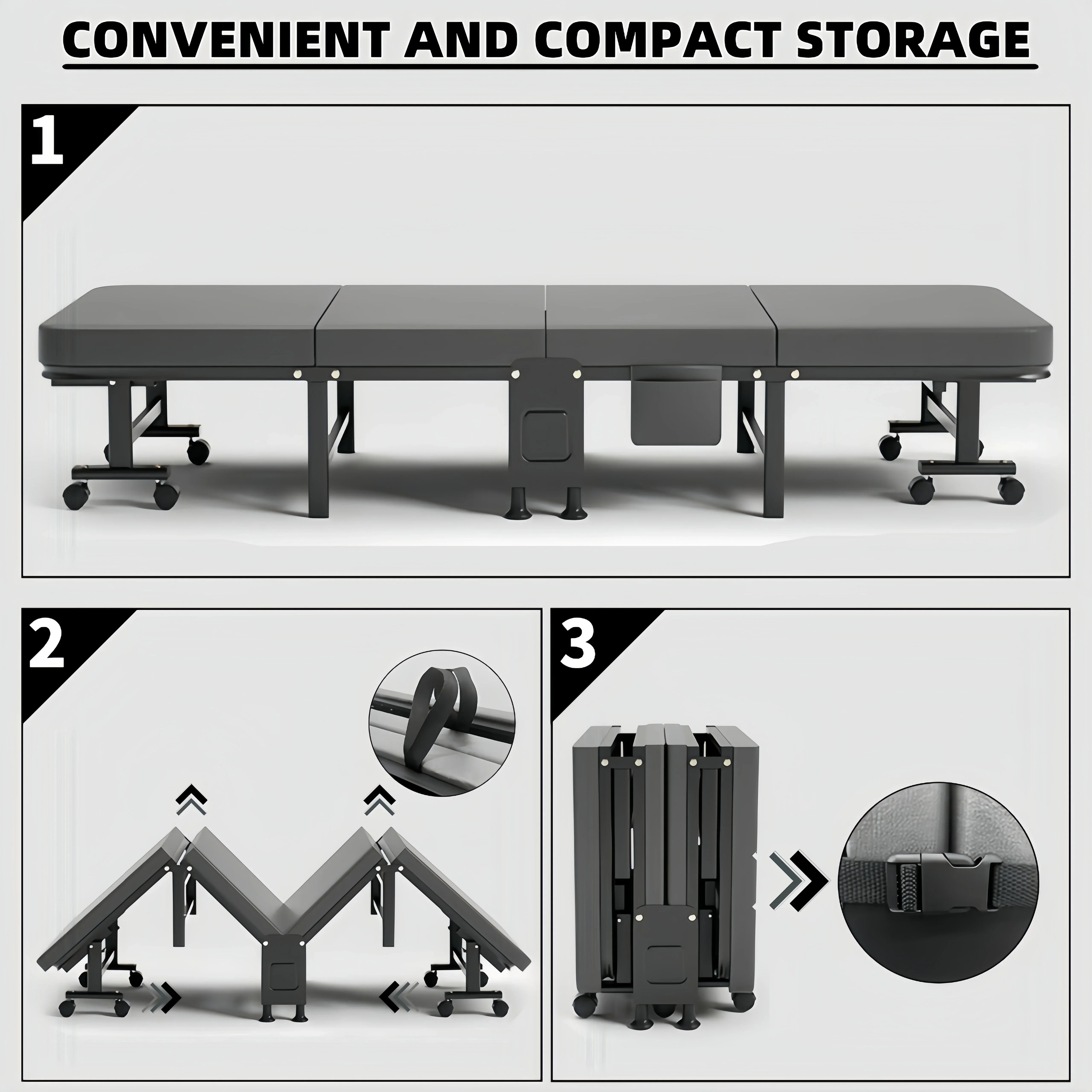 CONVENIENT AND COMPACT STORAGE

1

2

3