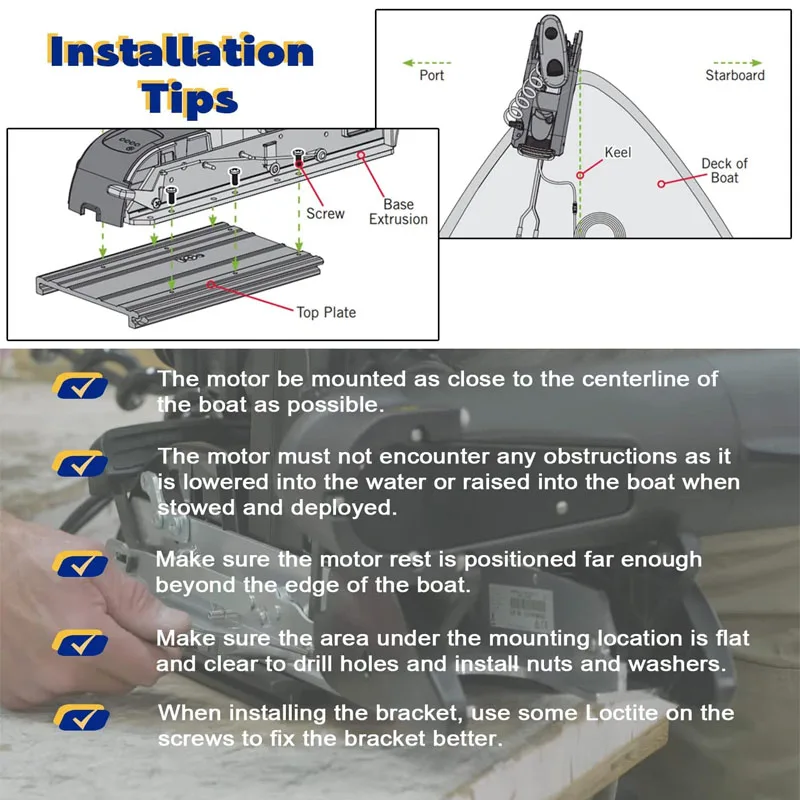 Installation Tips

Screw
Base Extrusion
Top Plate

Port
Starboard
Keel
Deck of Boat

The motor be mounted as close to the centerline of the boat as possible.

The motor must not encounter any obstructions as it is lowered into the water or raised into the boat when stowed and deployed.

Make sure the motor rest is positioned far enough beyond the edge of the boat.

Make sure the area under the mounting location is flat and clear to drill holes and install nuts and washers.

When installing the bracket, use some Loctite on the screws to fix the bracket better.