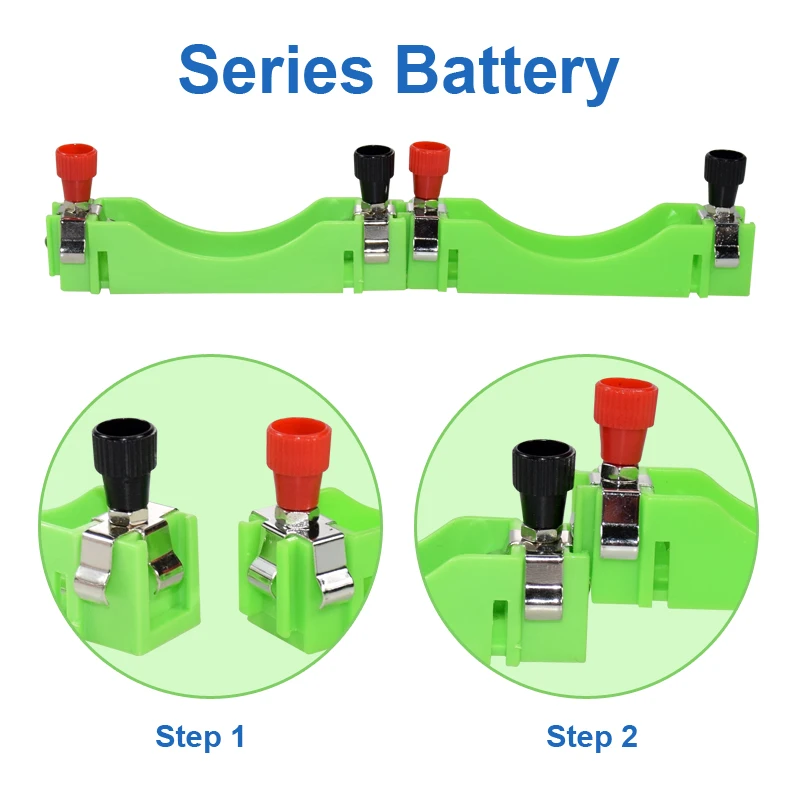 Series Battery

Step 1

Step 2