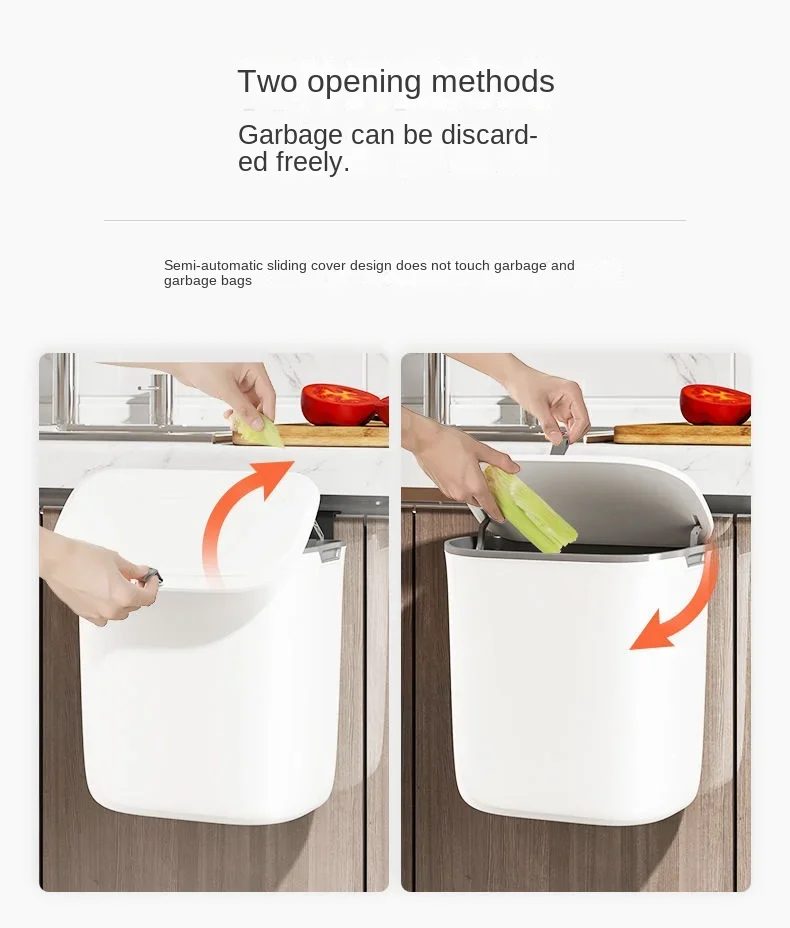 Two opening methods

Garbage can be discarded freely.

Semi-automatic sliding cover design does not touch garbage and garbage bags