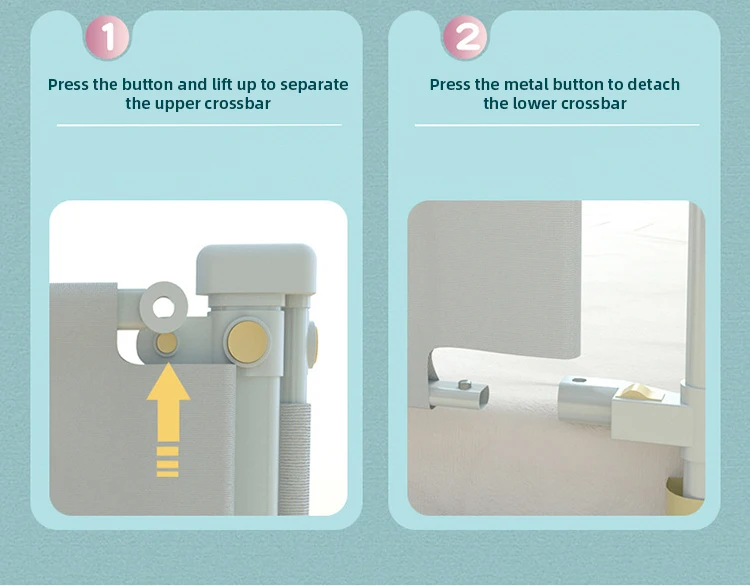 1

Press the button and lift up to separate the upper crossbar

2

Press the metal button to detach the lower crossbar