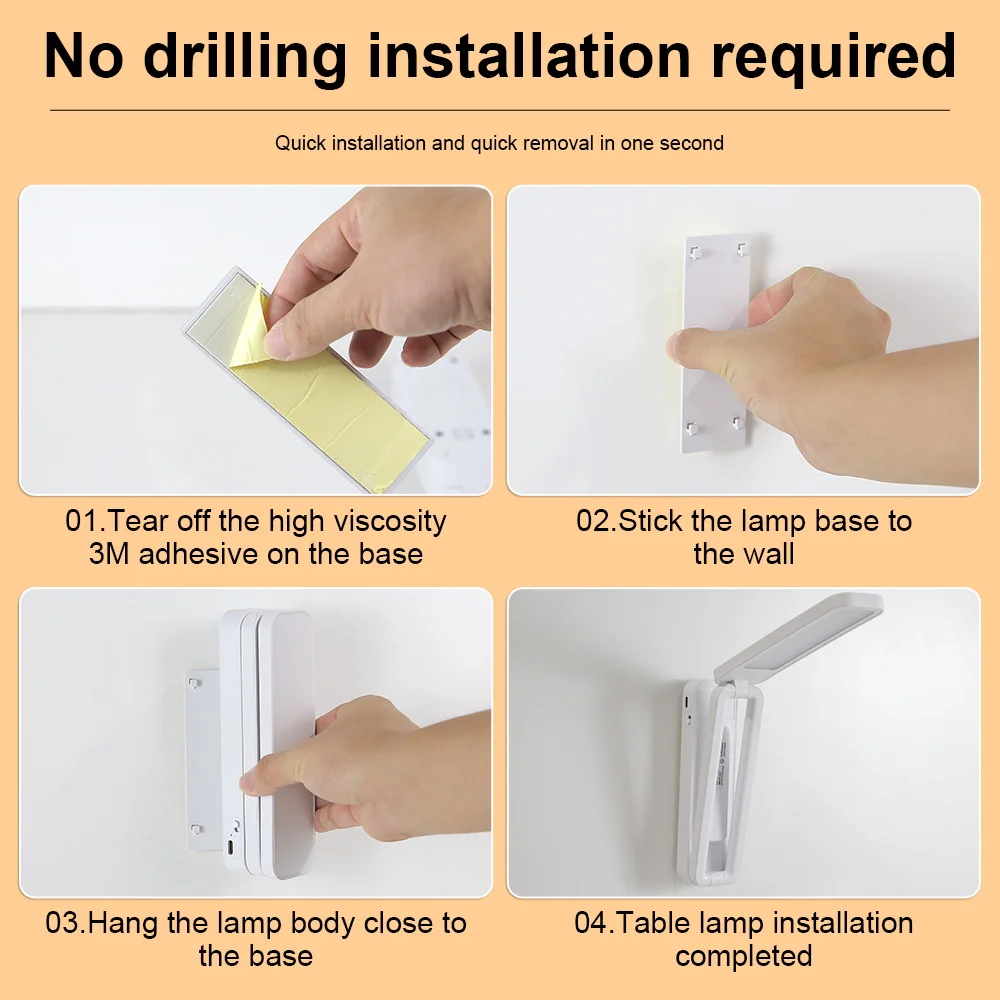 No drilling installation required

Quick installation and quick removal in one second

01.Tear off the high viscosity 3M adhesive on the base

02.Stick the lamp base to the wall

03.Hang the lamp body close to the base

04.Table lamp installation completed