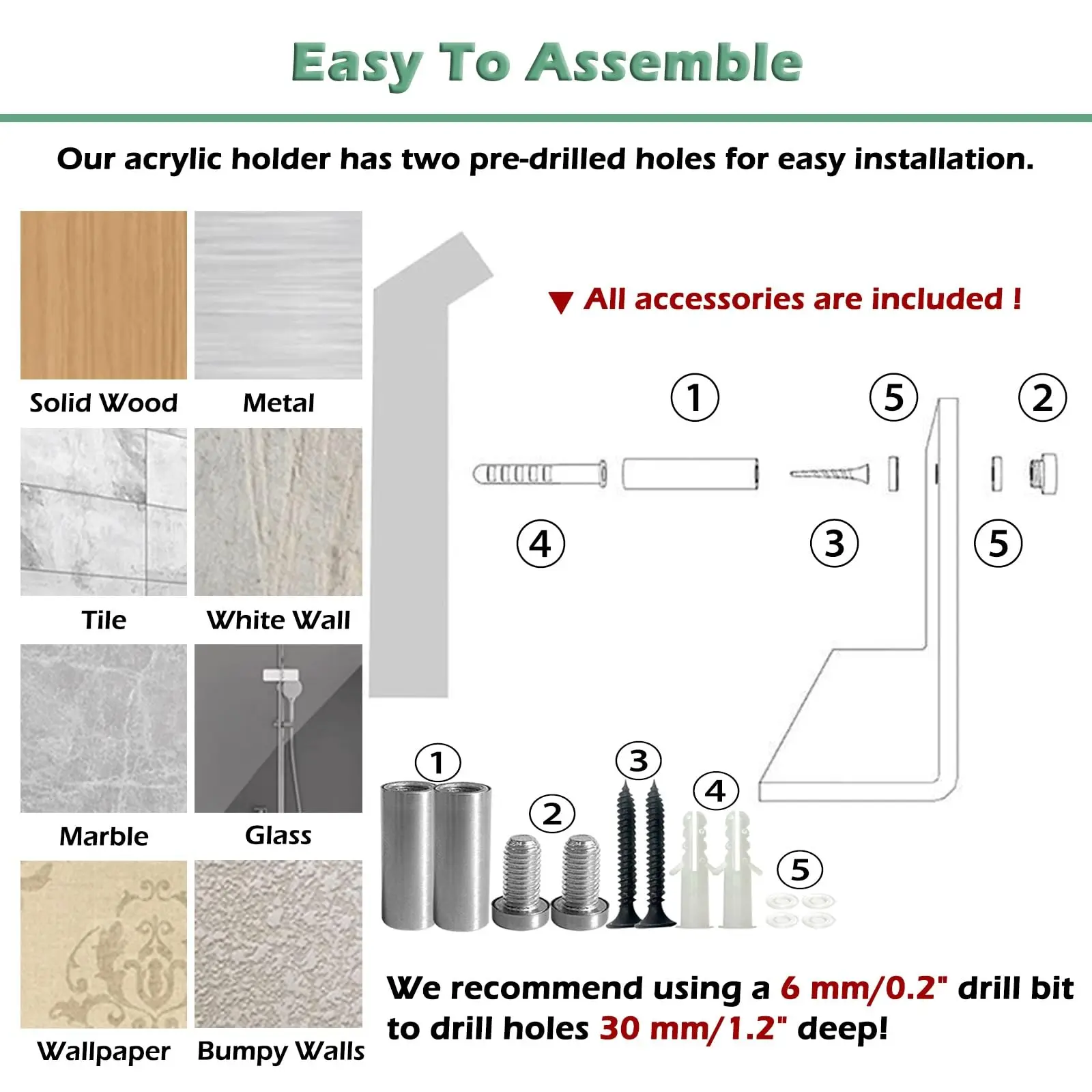 Easy To Assemble

Our acrylic holder has two pre-drilled holes for easy installation.

Solid Wood
Metal
Tile
White Wall
Marble
Glass
Wallpaper
Bumpy Walls

▼ All accessories are included !

1
5
2
4
3
5

1
2
3
4
5

We recommend using a 6 mm/0.2" drill bit to drill holes 30 mm/1.2" deep!