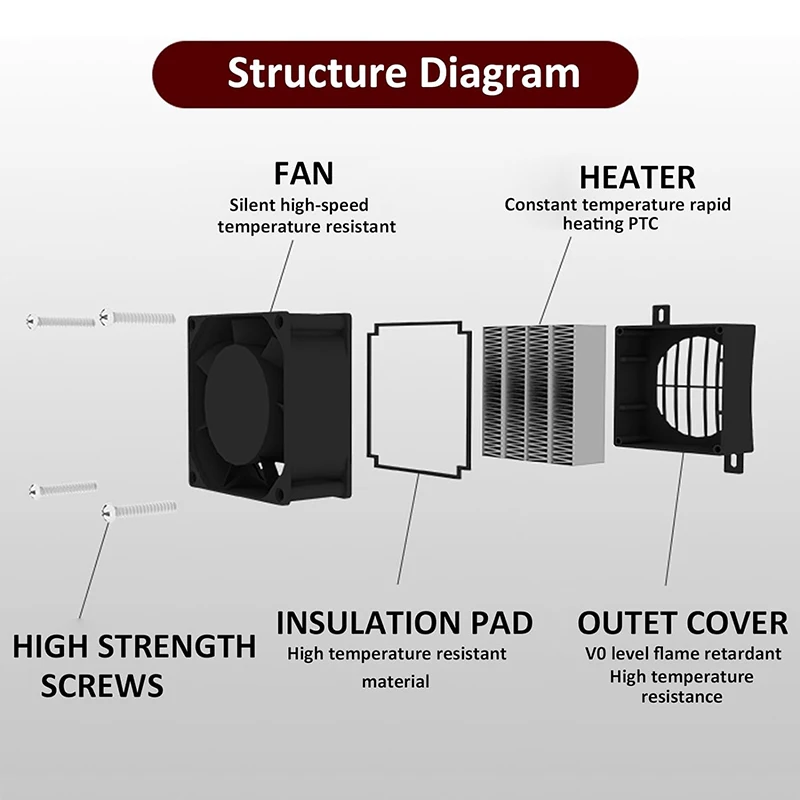 Structure Diagram

FAN
Silent high-speed temperature resistant

HEATER
Constant temperature rapid heating PTC

HIGH STRENGTH SCREWS

INSULATION PAD
High temperature resistant material

OUTET COVER
V0 level flame retardant
High temperature resistance