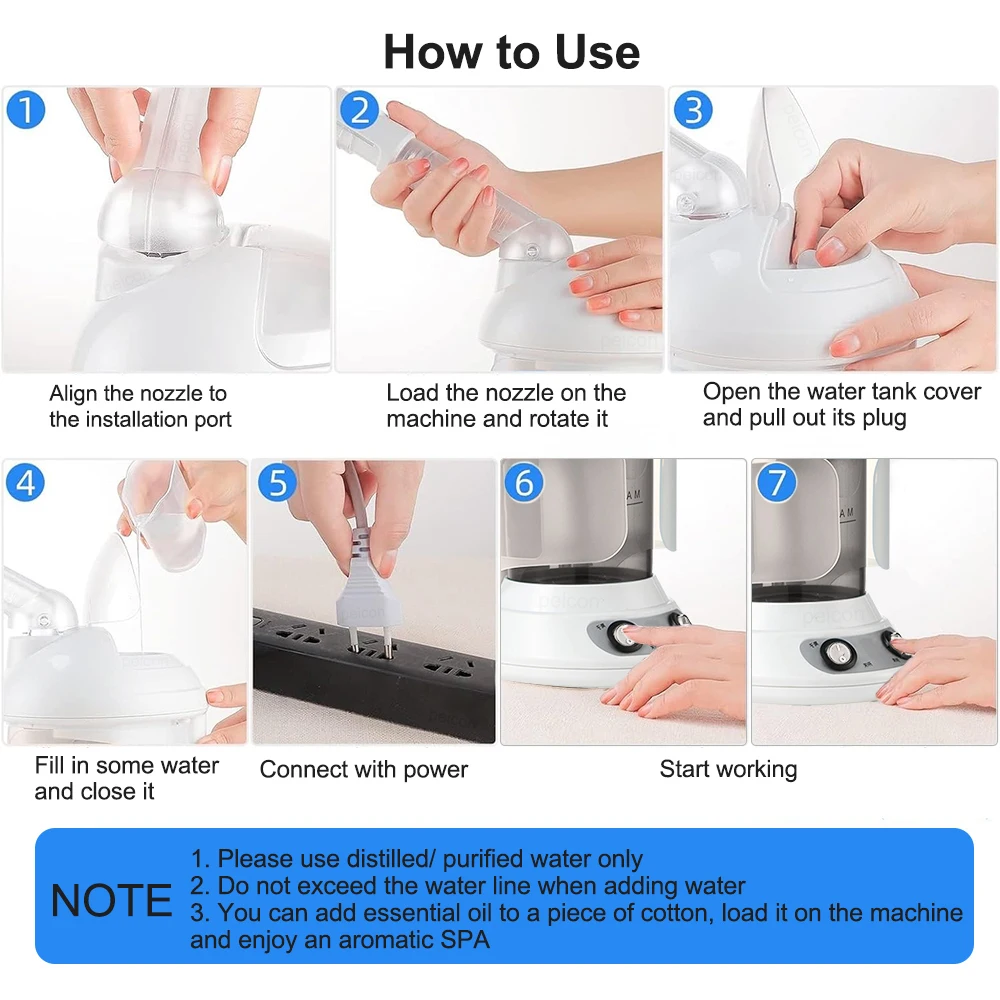 How to Use

1

Align the nozzle to the installation port

2

Load the nozzle on the machine and rotate it

3

Open the water tank cover and pull out its plug

4

Fill in some water and close it

5

Connect with power

6

7

Start working

NOTE
1. Please use distilled/ purified water only
2. Do not exceed the water line when adding water
3. You can add essential oil to a piece of cotton, load it on the machine and enjoy an aromatic SPA