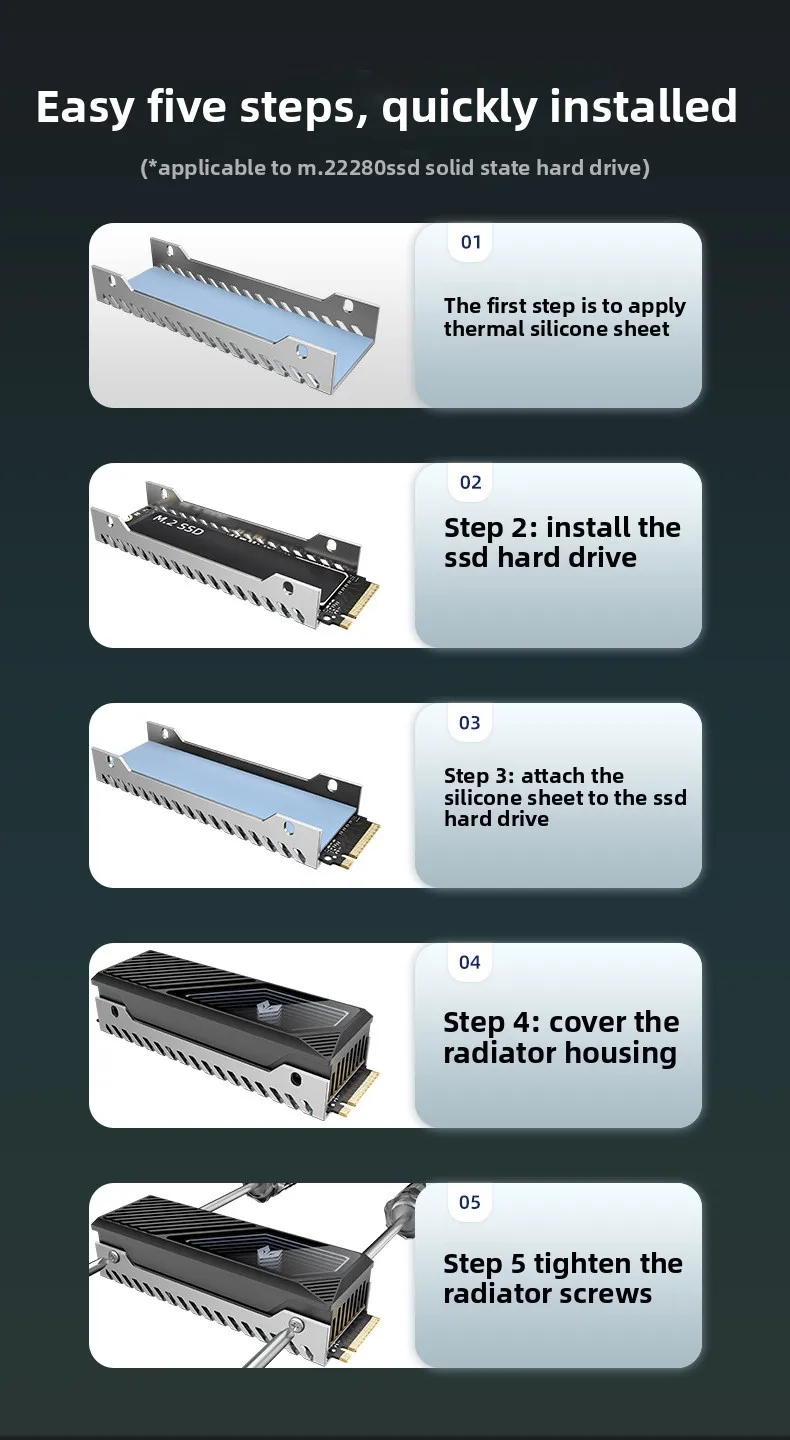 Easy five steps, quickly installed

(*applicable to m.22280ssd solid state hard drive)

01

The first step is to apply thermal silicone sheet

M.2 SSD

02

Step 2: install the ssd hard drive

03

Step 3: attach the silicone sheet to the ssd hard drive

04

Step 4: cover the radiator housing

05

Step 5 tighten the radiator screws