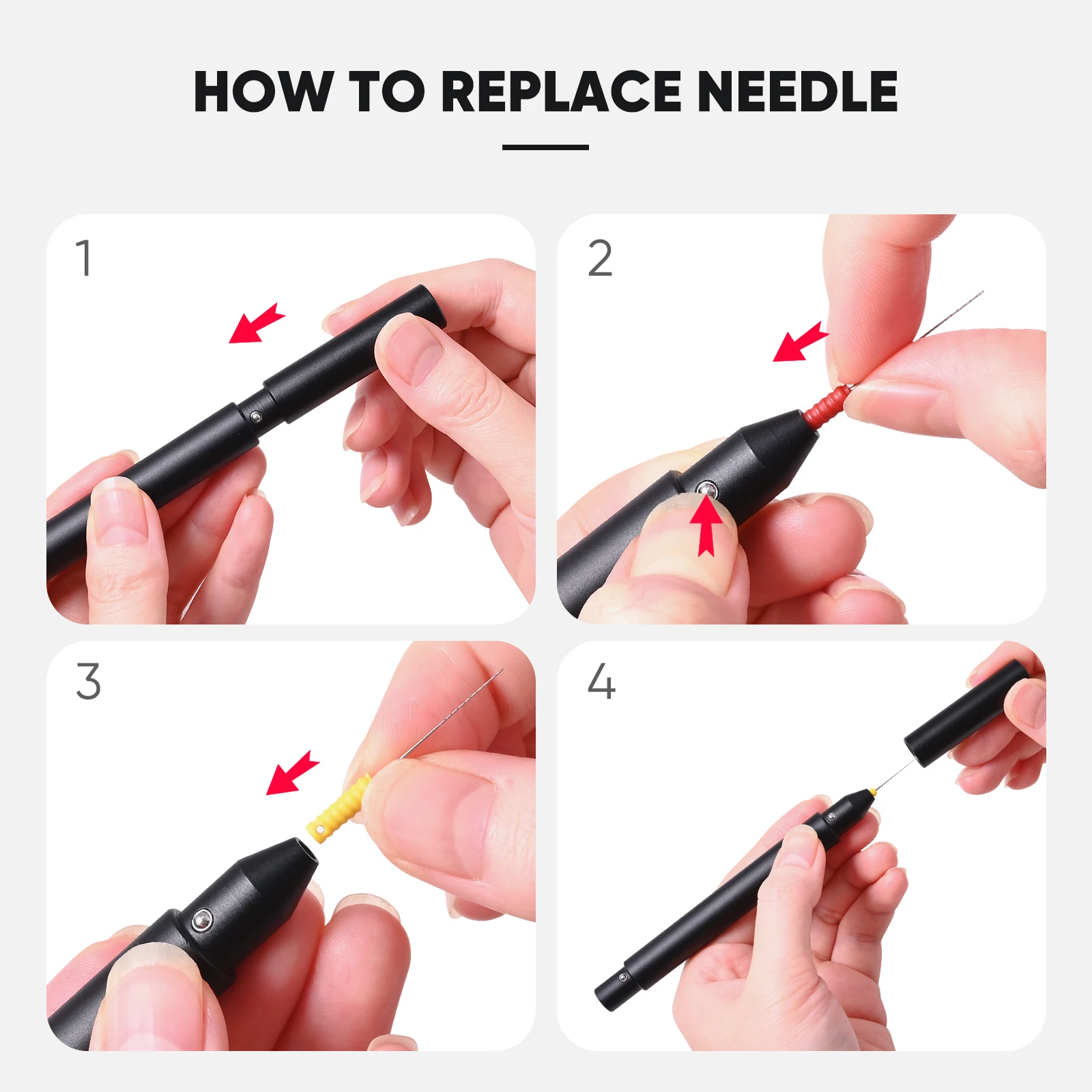 HOW TO REPLACE NEEDLE

1

2

3

4