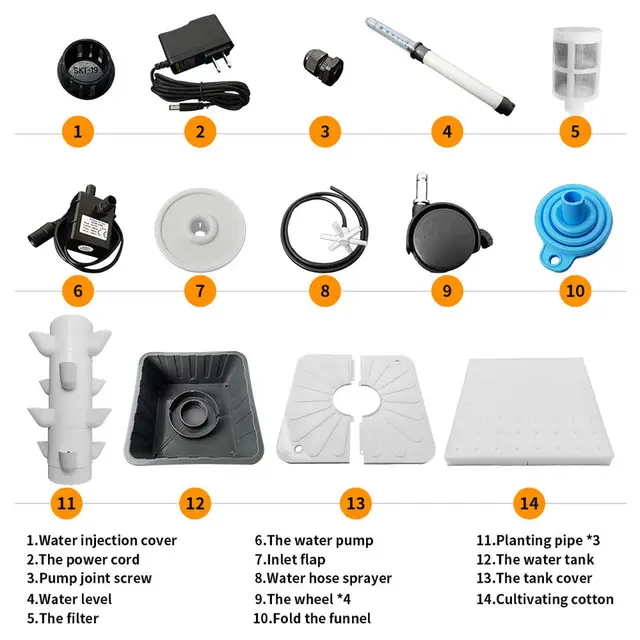 SKT-19

1 2 3 4 5

6 7 8 9 10

11 12 13 14

1.Water injection cover
2.The power cord
3.Pump joint screw
4.Water level
5.The filter

6.The water pump
7.Inlet flap
8.Water hose sprayer
9.The wheel *4
10.Fold the funnel

11.Planting pipe *3
12.The water tank
13.The tank cover
14.Cultivating cotton