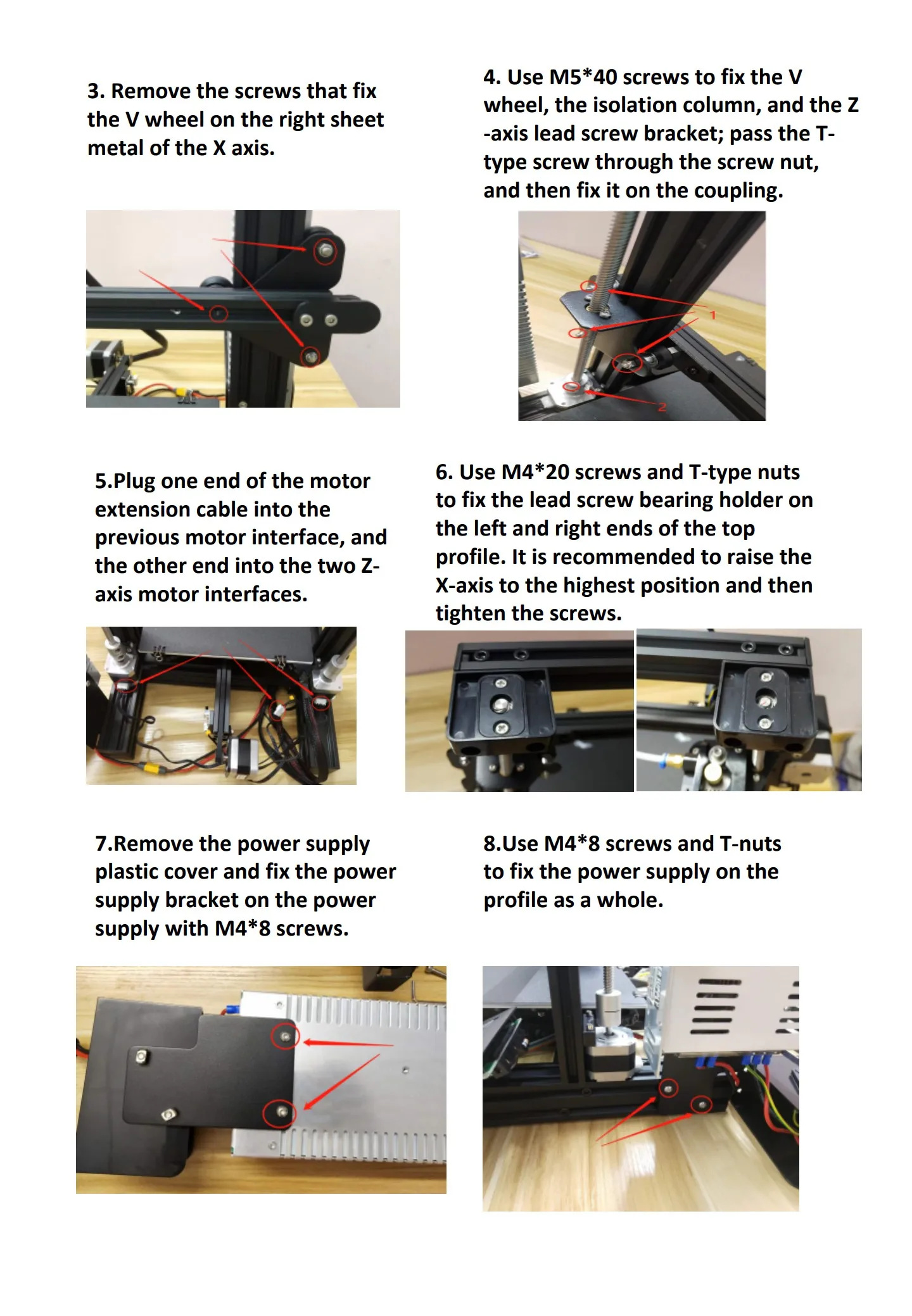 3. Remove the screws that fix the V wheel on the right sheet metal of the X axis.

4. Use M5*40 screws to fix the V wheel, the isolation column, and the Z -axis lead screw bracket; pass the T-type screw through the screw nut, and then fix it on the coupling.

1

2

5.Plug one end of the motor extension cable into the previous motor interface, and the other end into the two Z-axis motor interfaces.

6. Use M4*20 screws and T-type nuts to fix the lead screw bearing holder on the left and right ends of the top profile. It is recommended to raise the X-axis to the highest position and then tighten the screws.

7.Remove the power supply plastic cover and fix the power supply bracket on the power supply with M4*8 screws.

8.Use M4*8 screws and T-nuts to fix the power supply on the profile as a whole.