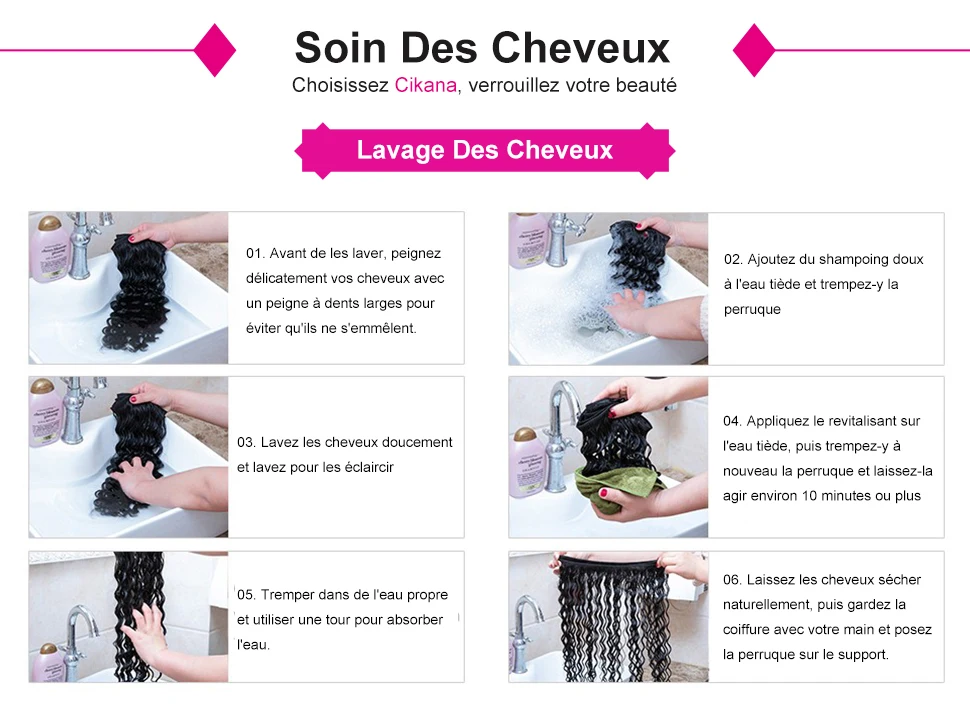 Soin Des Cheveux

Choisissez Cikana, verrouillez votre beauté

Lavage Des Cheveux

01. Avant de les laver, peignez délicatement vos cheveux avec un peigne à dents larges pour éviter qu'ils ne s'emmêlent.

02. Ajoutez du shampoing doux à l'eau tiède et trempez-y la perruque

03. Lavez les cheveux doucement et lavez pour les éclaircir

04. Appliquez le revitalisant sur l'eau tiède, puis trempez-y à nouveau la perruque et laissez-la agir environ 10 minutes ou plus

05. Tremper dans de l'eau propre et utiliser une tour pour absorber l'eau.

06. Laissez les cheveux sécher naturellement, puis gardez la coiffure avec votre main et posez la perruque sur le support.