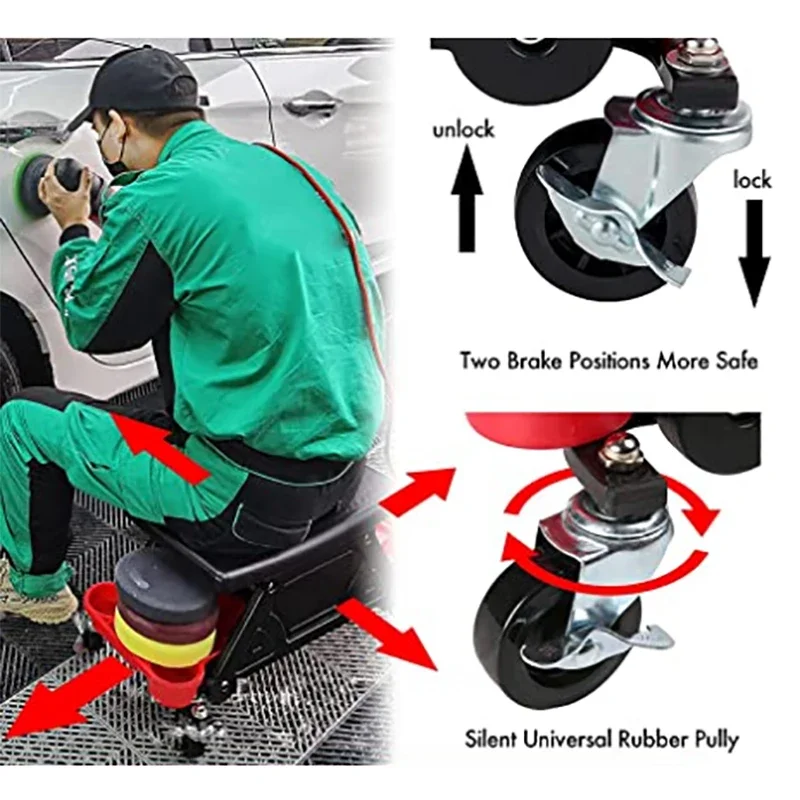 unlock

lock

Two Brake Positions More Safe

Silent Universal Rubber Pully