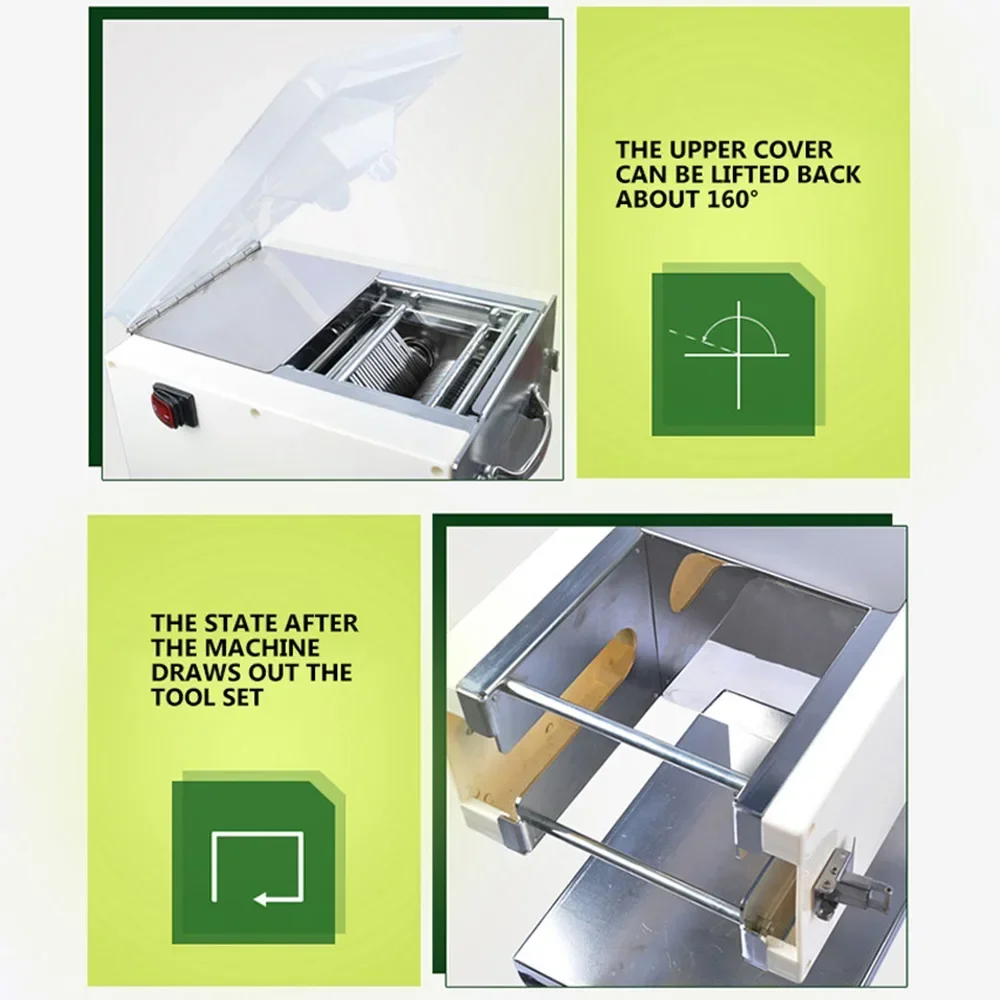 THE UPPER COVER CAN BE LIFTED BACK ABOUT 160°

THE STATE AFTER THE MACHINE DRAWS OUT THE TOOL SET