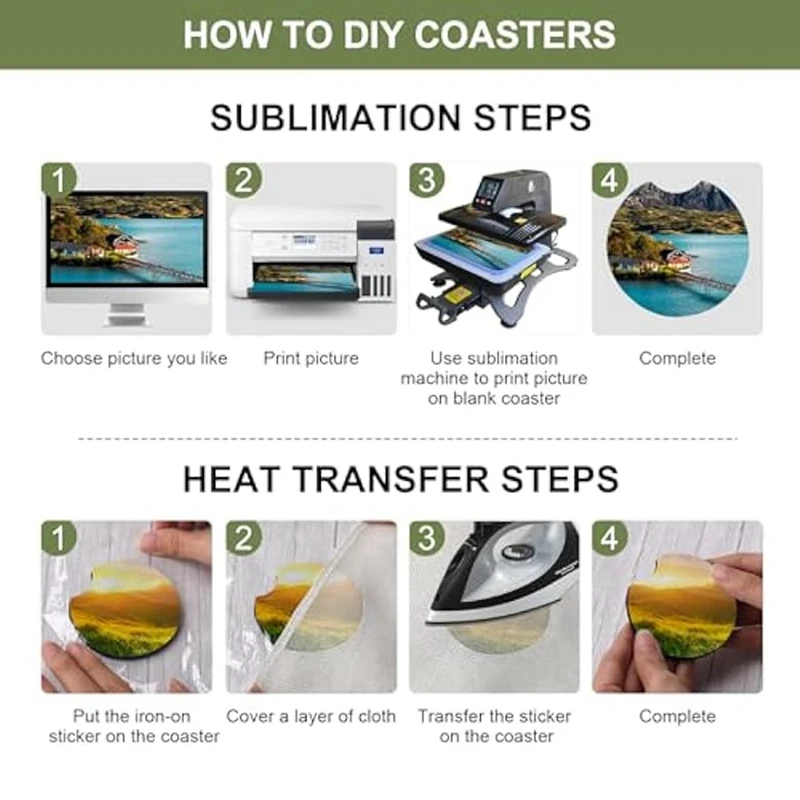 HOW TO DIY COASTERS

SUBLIMATION STEPS

1

Choose picture you like

2

Print picture

3

Use sublimation machine to print picture on blank coaster

4

Complete

HEAT TRANSFER STEPS

1

Put the iron-on sticker on the coaster

2

Cover a layer of cloth

3

Transfer the sticker on the coaster

4

Complete