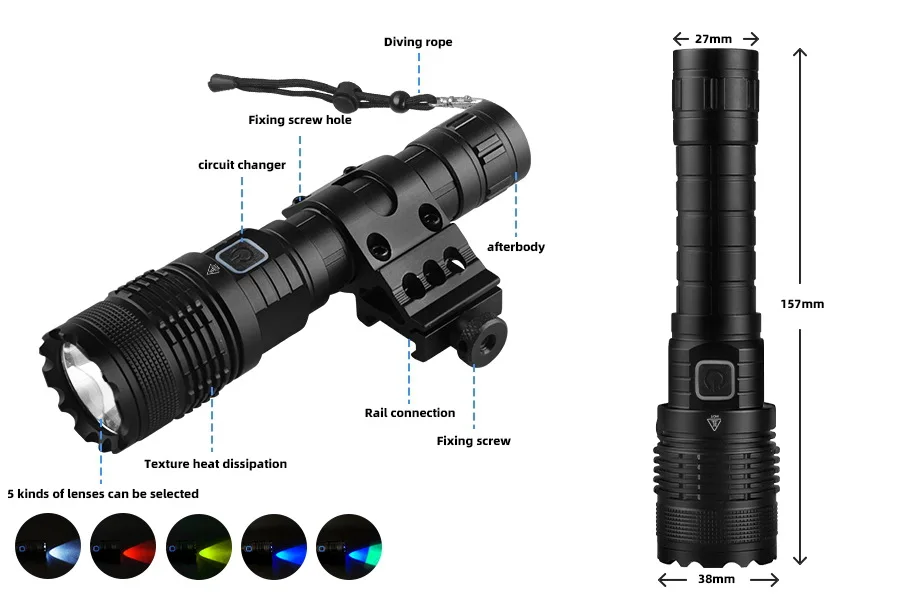 Diving rope

Fixing screw hole

circuit changer

afterbody

Rail connection

Fixing screw

Texture heat dissipation

5 kinds of lenses can be selected

27mm

157mm

38mm