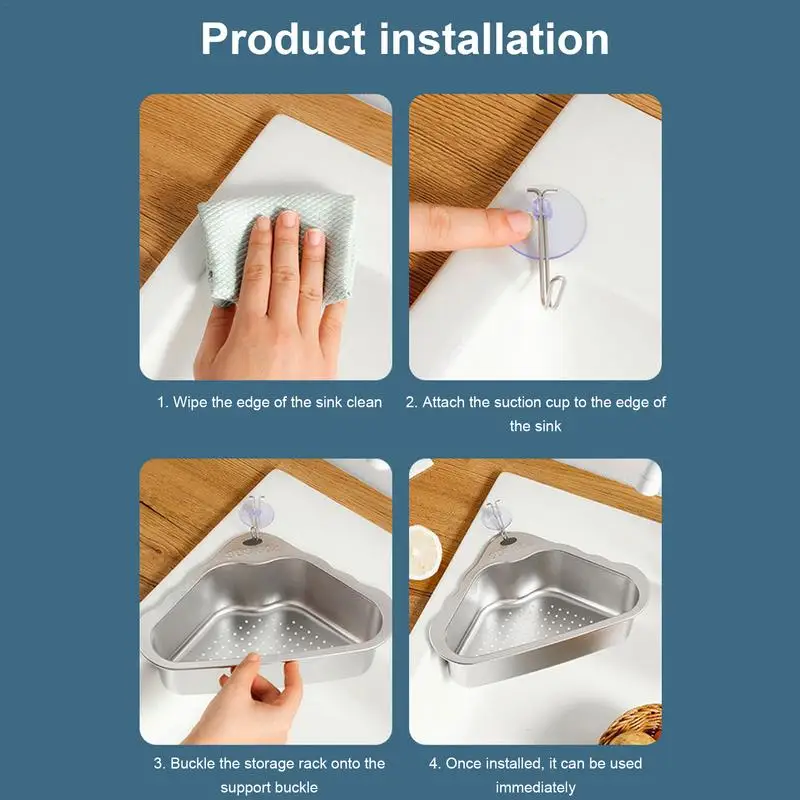 Product installation

1. Wipe the edge of the sink clean

2. Attach the suction cup to the edge of the sink

3. Buckle the storage rack onto the support buckle

4. Once installed, it can be used immediately