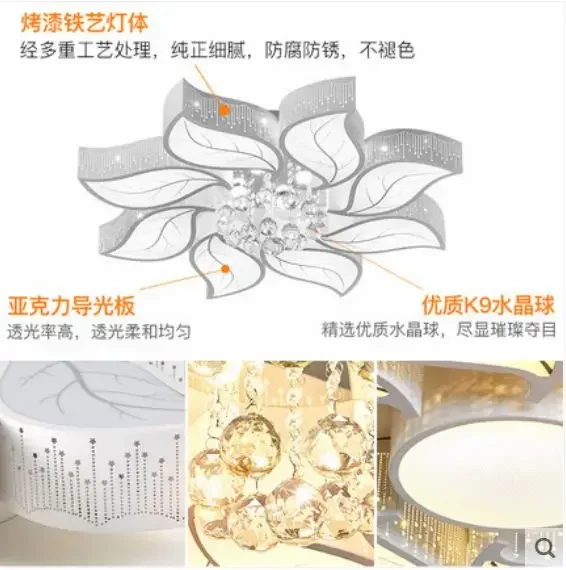 烤漆铁艺灯体
经多重工艺处理，纯正细腻，防腐防锈，不褪色

亚克力导光板
透光率高，透光柔和均匀

优质K9水晶球
精选优质水晶球，尽显璀璨夺目