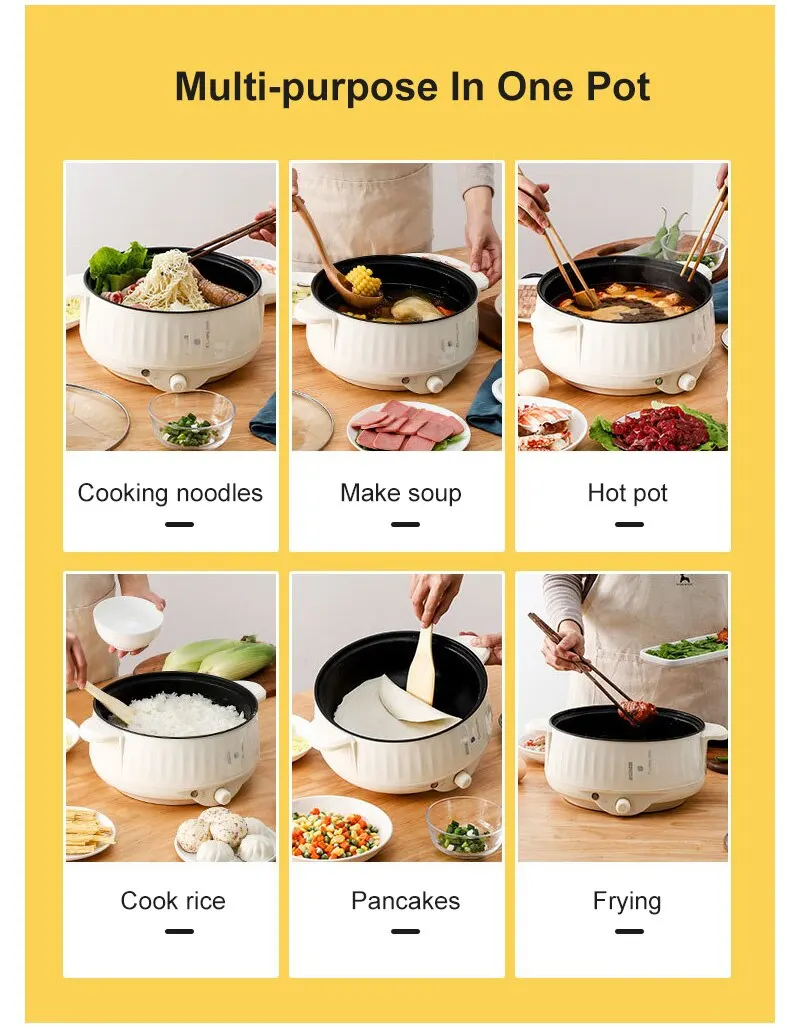 Multi-purpose In One Pot

Cooking noodles

Make soup

Hot pot

Cook rice

Pancakes

Frying