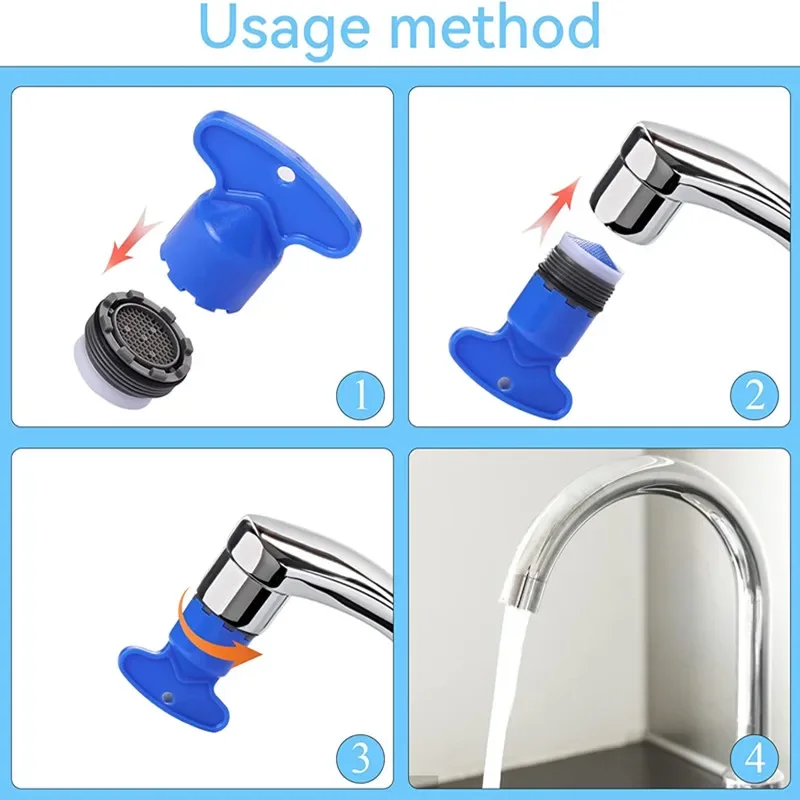 Usage method

1

2

3

4