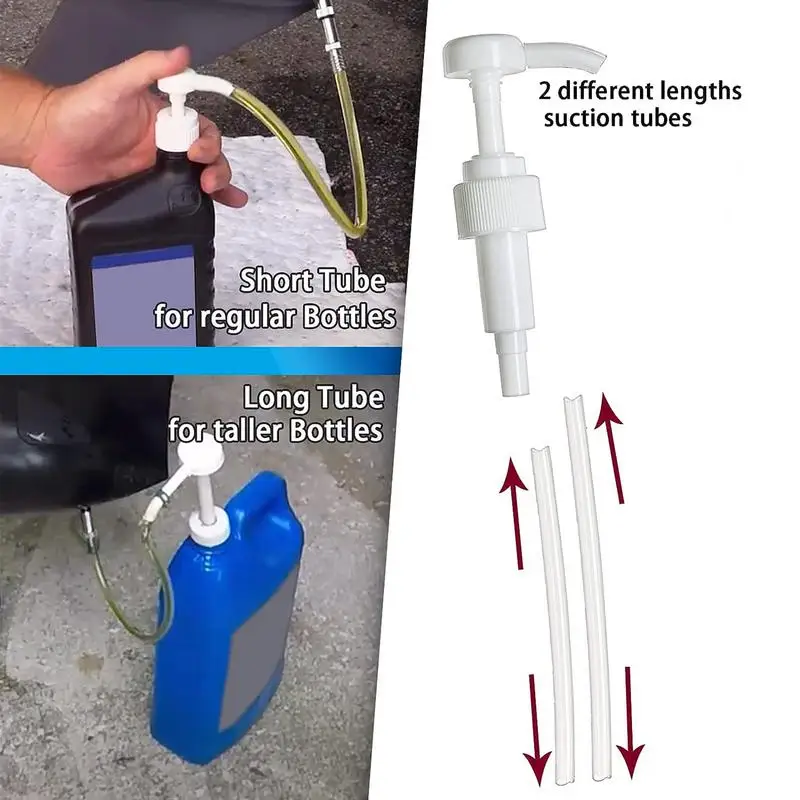 Short Tube
for regular Bottles

Long Tube
for taller Bottles

2 different lengths
suction tubes