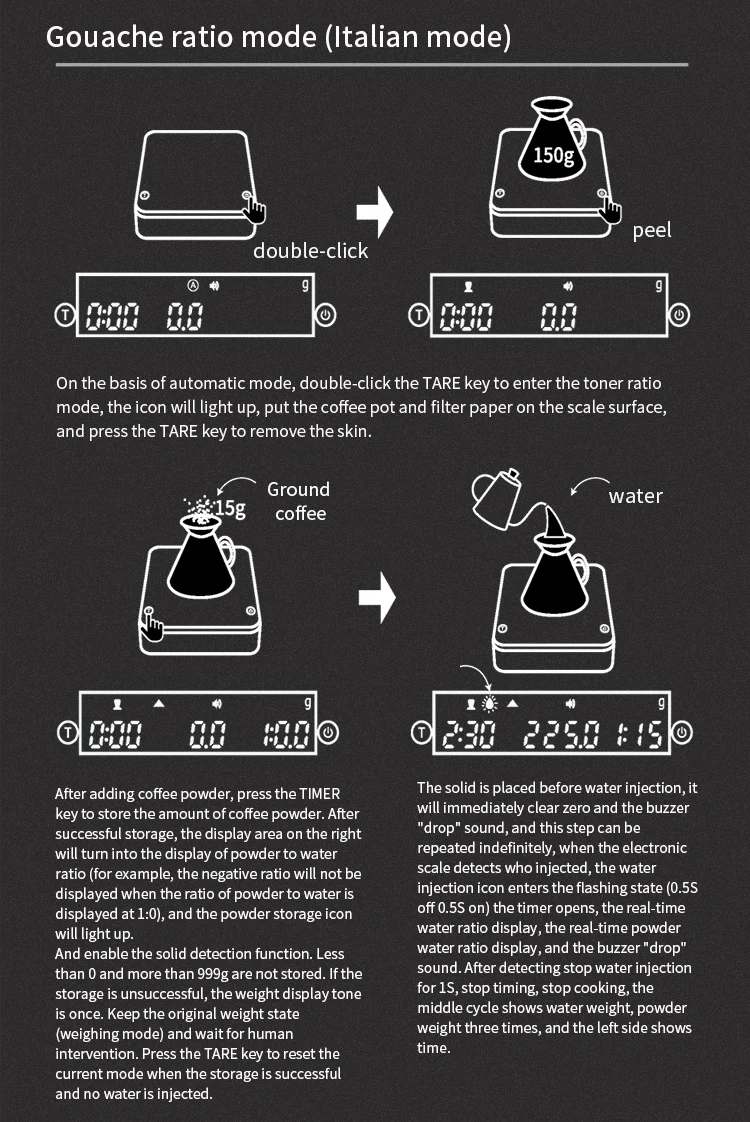 Gouache ratio mode (Italian mode)

double-click

150g

peel

T 0:00 0.0 g

T 0:00 0.0 g

On the basis of automatic mode, double-click the TARE key to enter the toner ratio mode, the icon will light up, put the coffee pot and filter paper on the scale surface, and press the TARE key to remove the skin.

15g

Ground coffee

water

T 0:00 0.0 1:0.0

T 2:30 225.0 1:15

After adding coffee powder, press the TIMER key to store the amount of coffee powder. After successful storage, the display area on the right will turn into the display of powder to water ratio (for example, the negative ratio will not be displayed when the ratio of powder to water is displayed at 1:0), and the powder storage icon will light up.
And enable the solid detection function. Less than 0 and more than 999g are not stored. If the storage is unsuccessful, the weight display tone is once. Keep the original weight state (weighing mode) and wait for human intervention. Press the TARE key to reset the current mode when the storage is successful and no water is injected.

The solid is placed before water injection, it will immediately clear zero and the buzzer "drop" sound, and this step can be repeated indefinitely, when the electronic scale detects who injected, the water injection icon enters the flashing state (0.5S off 0.5S on) the timer opens, the real-time water ratio display, the real-time powder water ratio display, and the buzzer "drop" sound. After detecting stop water injection for 1S, stop timing, stop cooking, the middle cycle shows water weight, powder weight three times, and the left side shows time.