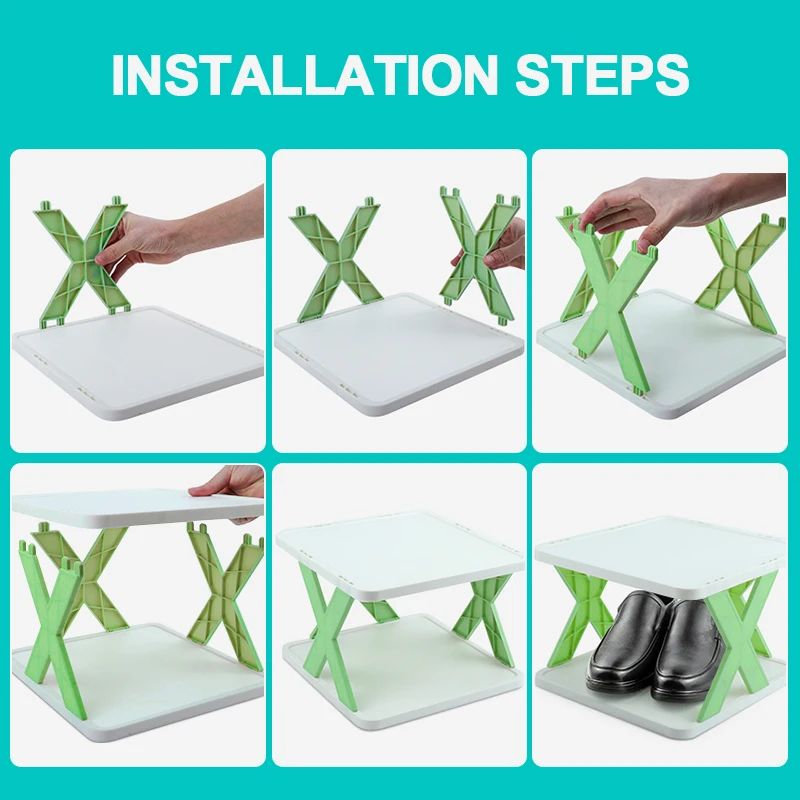 INSTALLATION STEPS