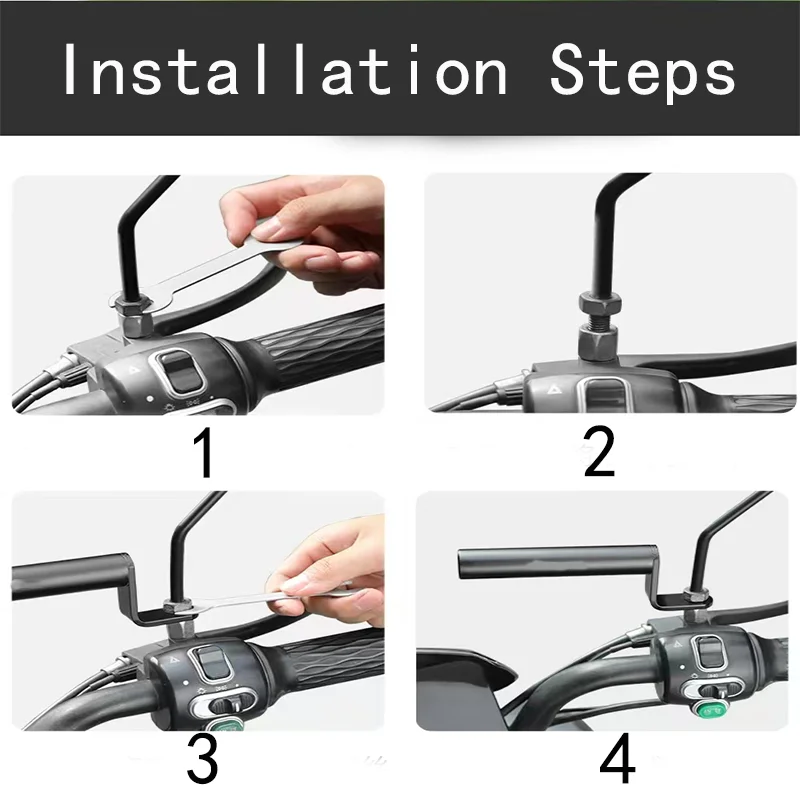 Installation Steps

1

2

3

4