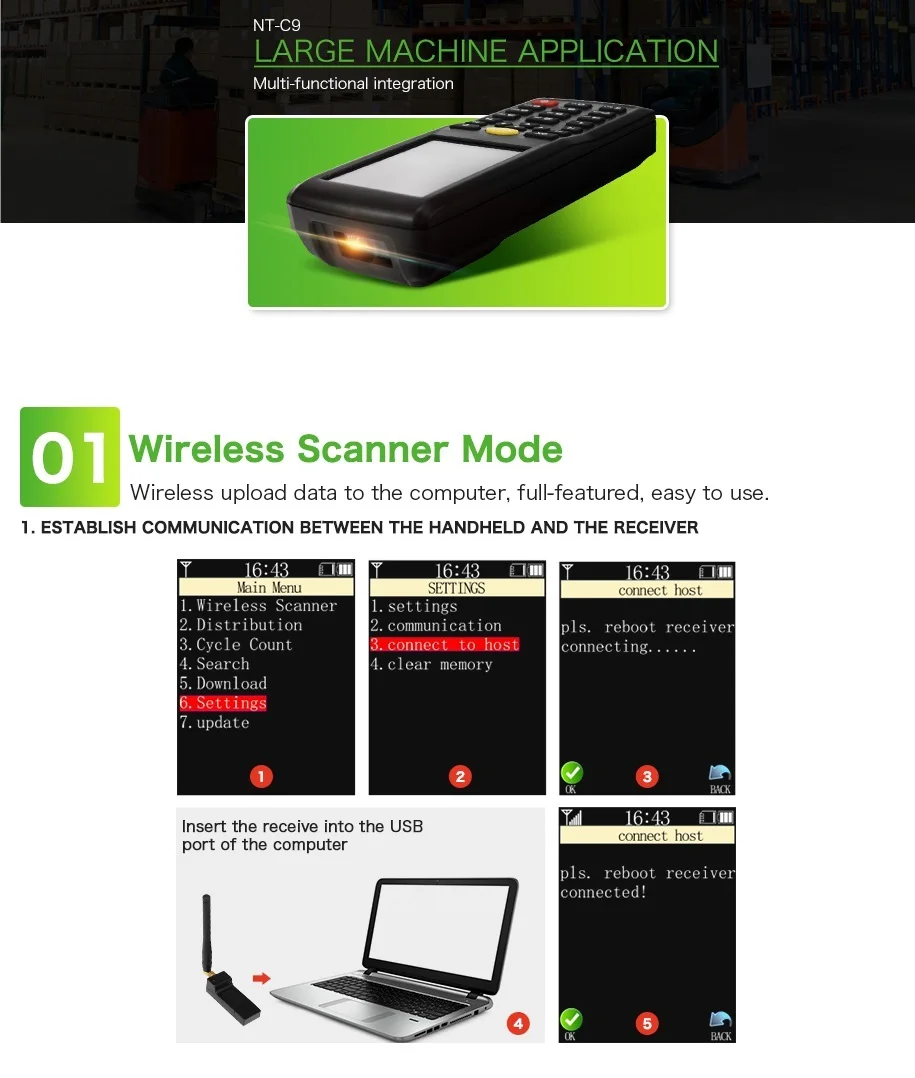 NT-C9
LARGE MACHINE APPLICATION
Multi-functional integration

01 Wireless Scanner Mode
Wireless upload data to the computer, full-featured, easy to use.

1. ESTABLISH COMMUNICATION BETWEEN THE HANDHELD AND THE RECEIVER

16:43
Main Menu
1. Wireless Scanner
2. Distribution
3. Cycle Count
4. Search
5. Download
6. Settings
7. update
1

16:43
SETTINGS
1. settings
2. communication
3. connect to host
4. clear memory
2

16:43
connect host
pls. reboot receiver
connecting......
OK
3
BACK

Insert the receive into the USB port of the computer
4

16:43
connect host
pls. reboot receiver
connected!
OK
5
BACK