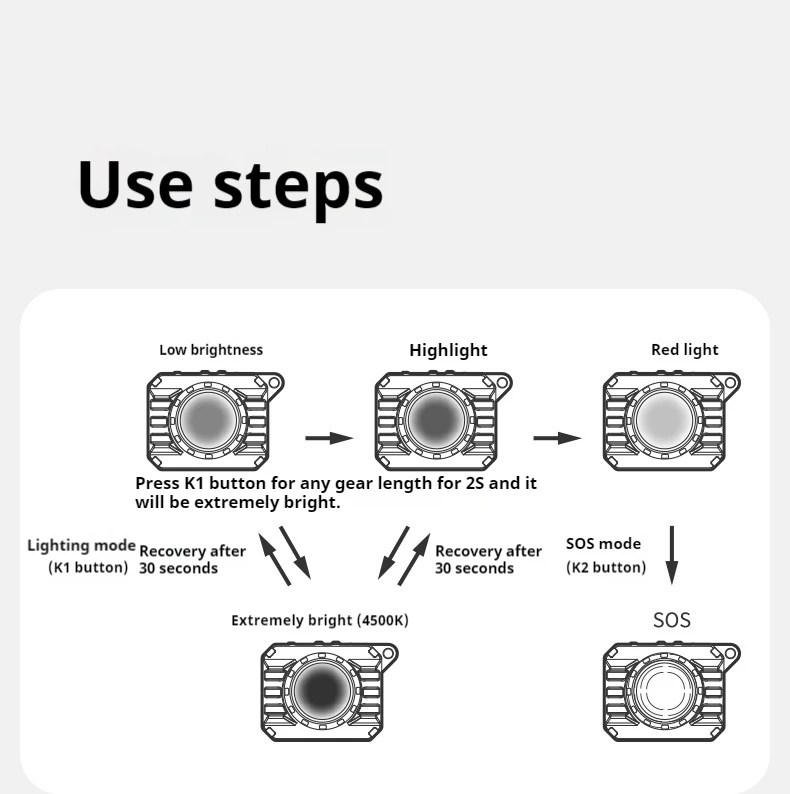 Use steps

Low brightness

Highlight

Red light

Press K1 button for any gear length for 2S and it will be extremely bright.

Lighting mode
(K1 button)

Recovery after
30 seconds

Recovery after
30 seconds

SOS mode
(K2 button)

Extremely bright (4500K)

SOS