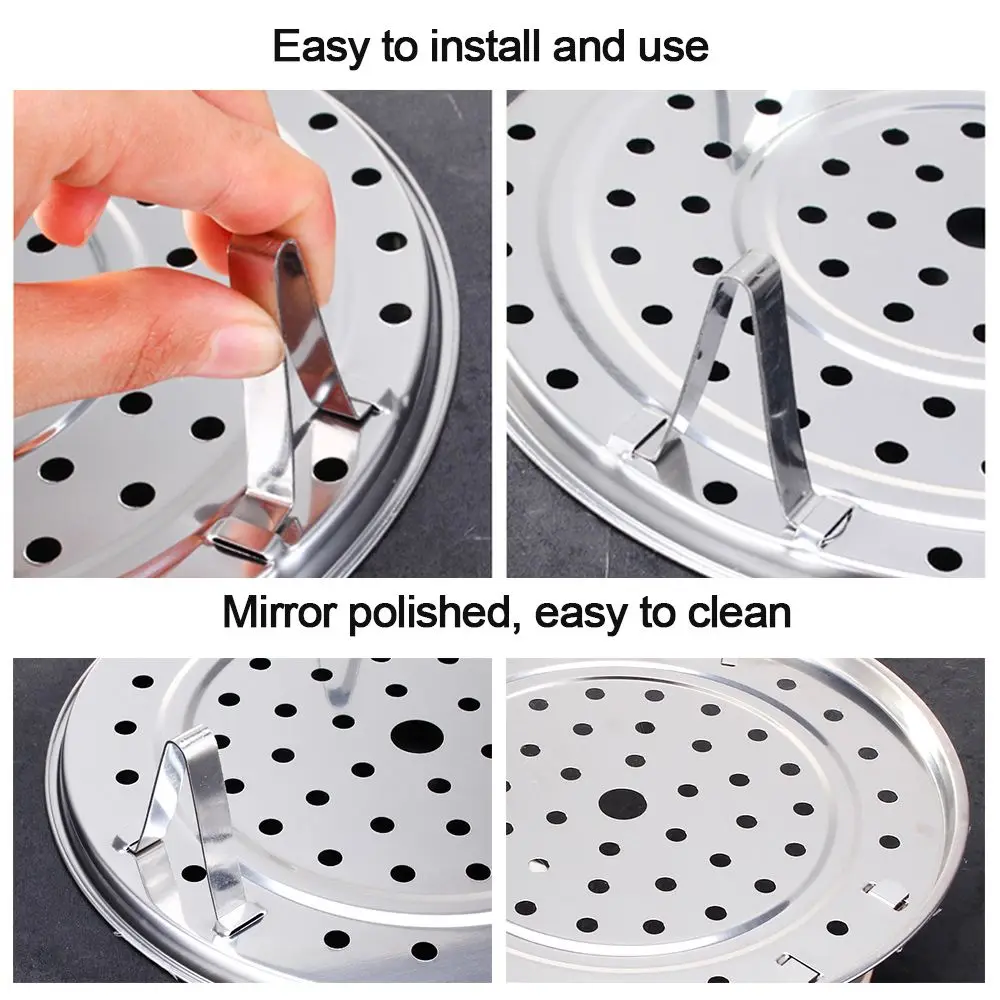 Easy to install and use

Mirror polished, easy to clean