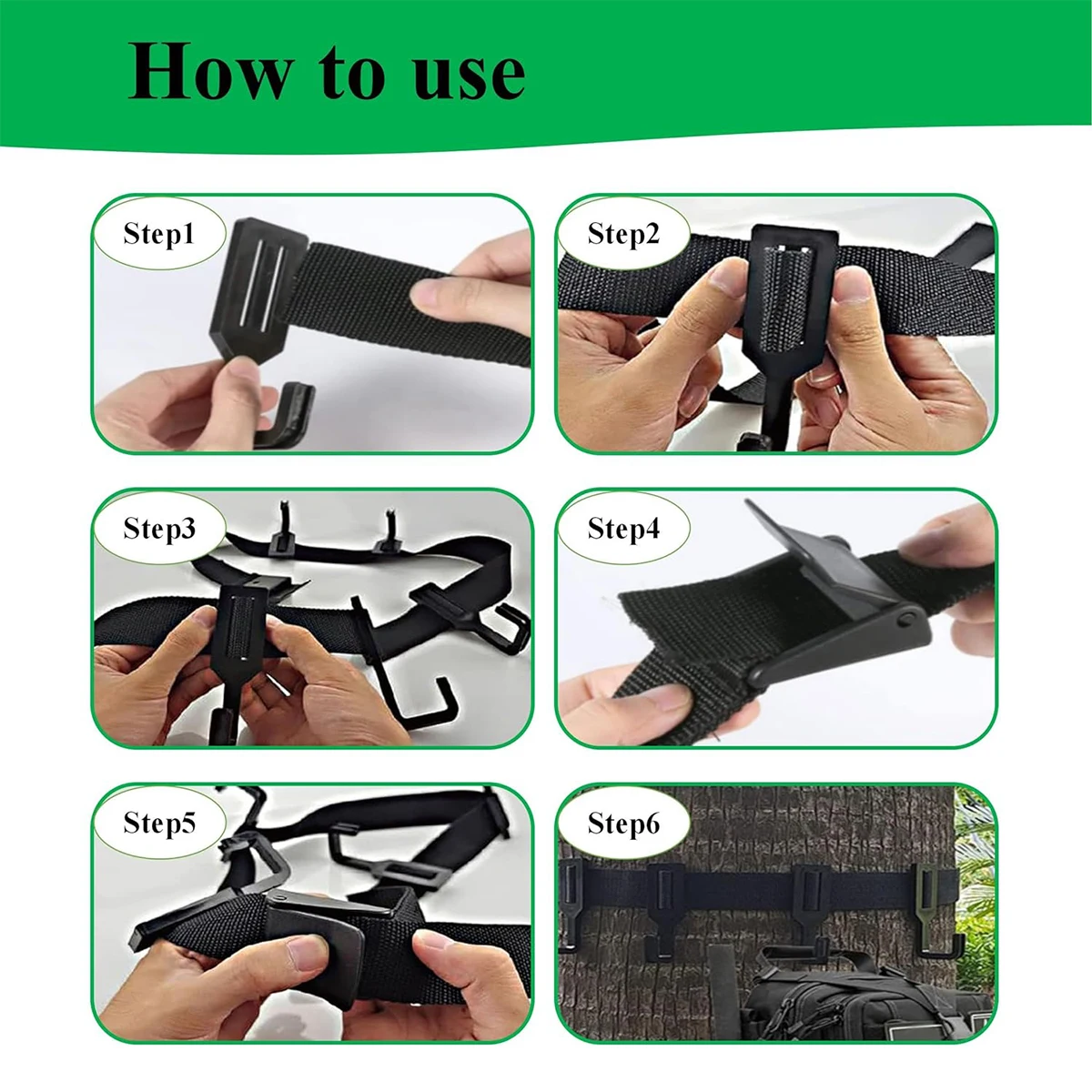 How to use

Step1

Step2

Step3

Step4

Step5

Step6