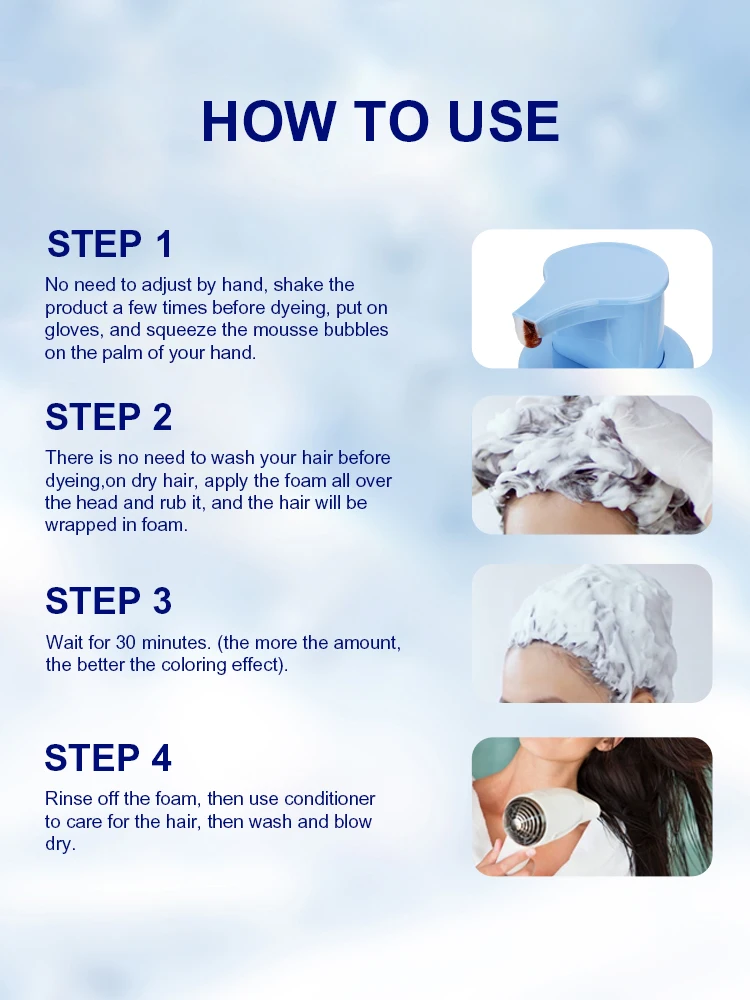 HOW TO USE

STEP 1

No need to adjust by hand, shake the product a few times before dyeing, put on gloves, and squeeze the mousse bubbles on the palm of your hand.

STEP 2

There is no need to wash your hair before dyeing,on dry hair, apply the foam all over the head and rub it, and the hair will be wrapped in foam.

STEP 3

Wait for 30 minutes. (the more the amount, the better the coloring effect).

STEP 4

Rinse off the foam, then use conditioner to care for the hair, then wash and blow dry.