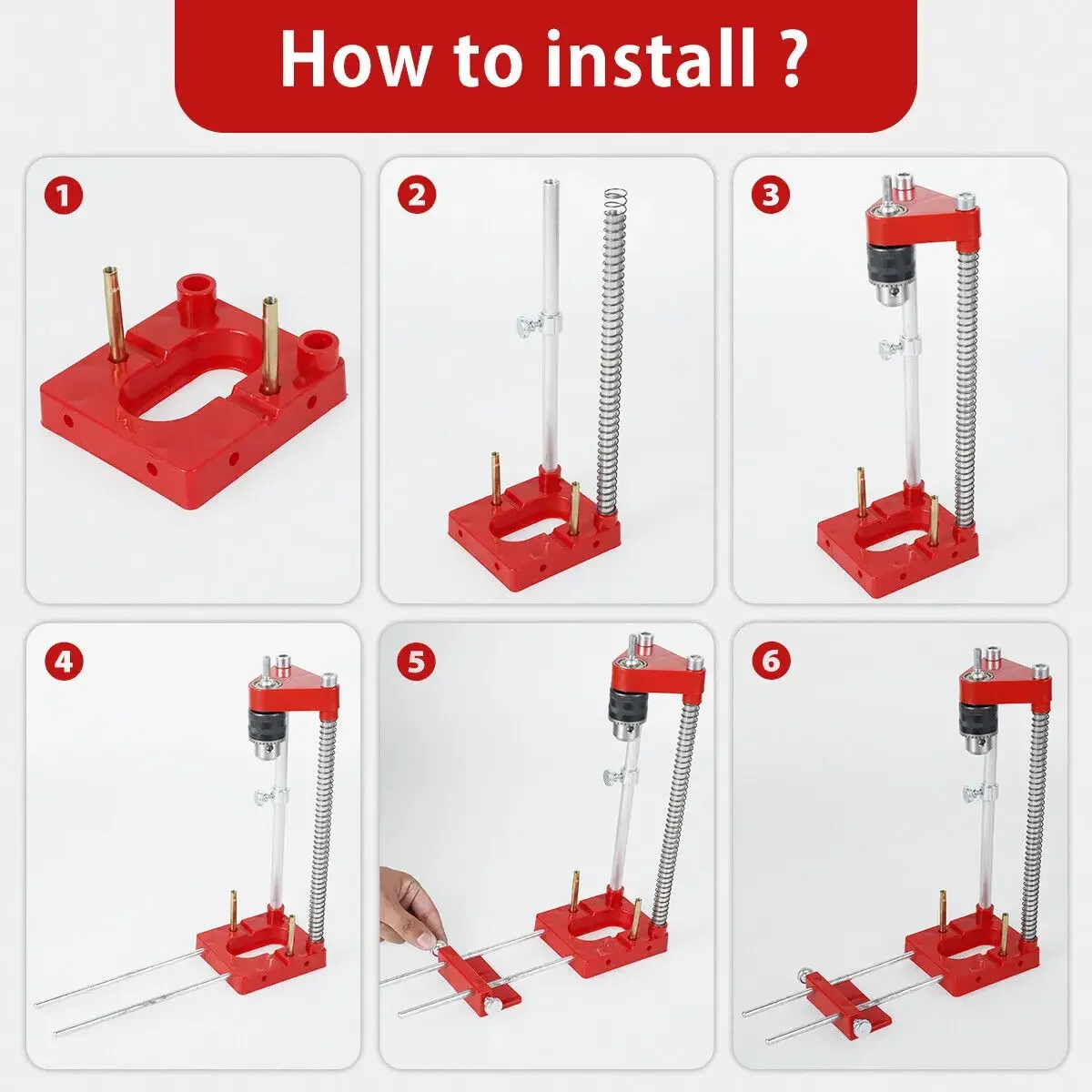 How to install ?

1

2

3

4

5

6