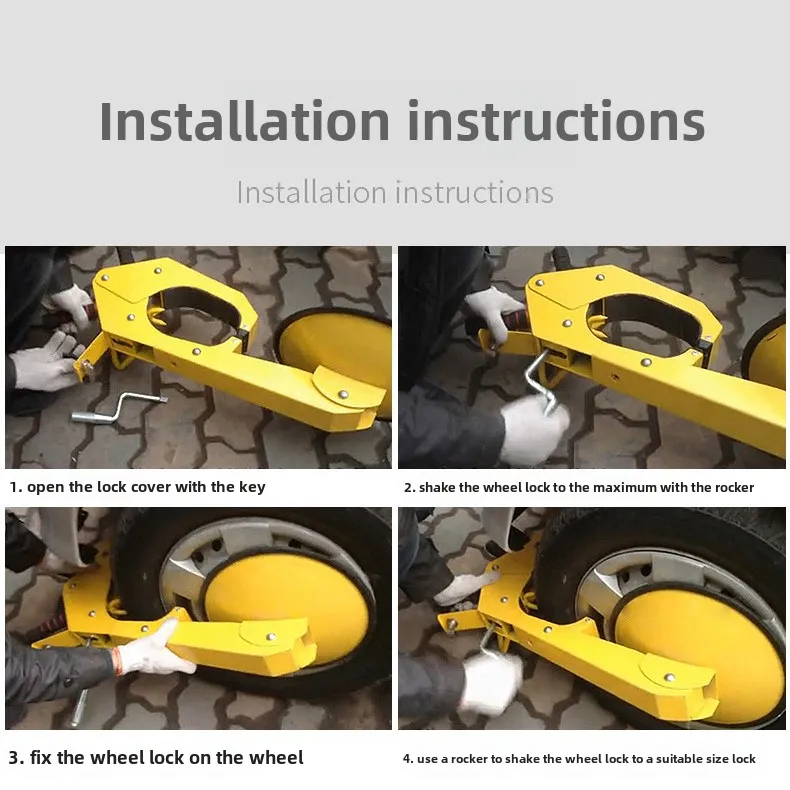 Installation instructions

Installation instructions

1. open the lock cover with the key

2. shake the wheel lock to the maximum with the rocker

3. fix the wheel lock on the wheel

4. use a rocker to shake the wheel lock to a suitable size lock