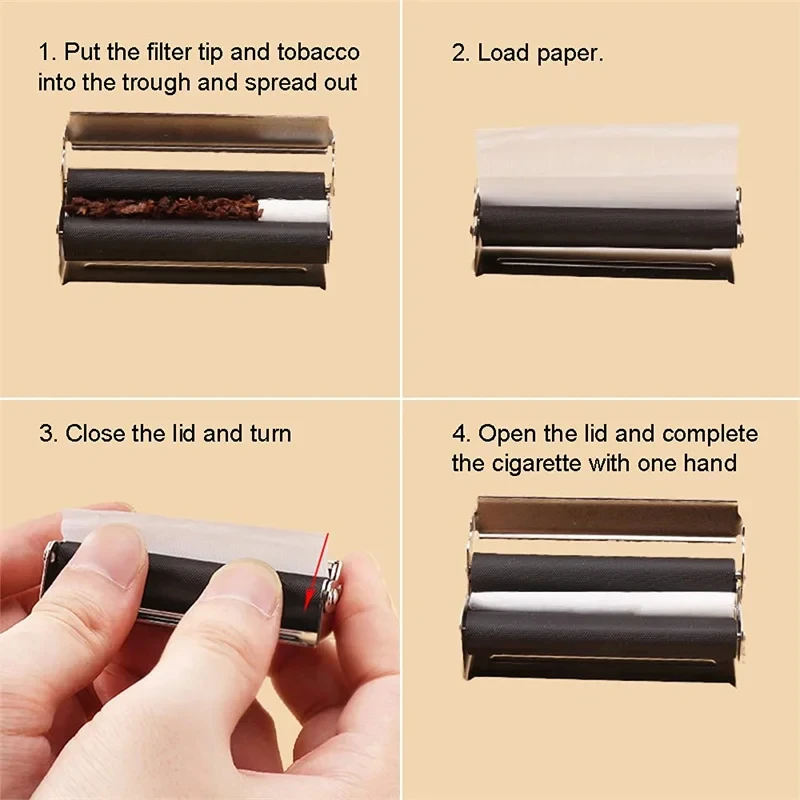 1. Put the filter tip and tobacco into the trough and spread out

2. Load paper.

3. Close the lid and turn

4. Open the lid and complete the cigarette with one hand